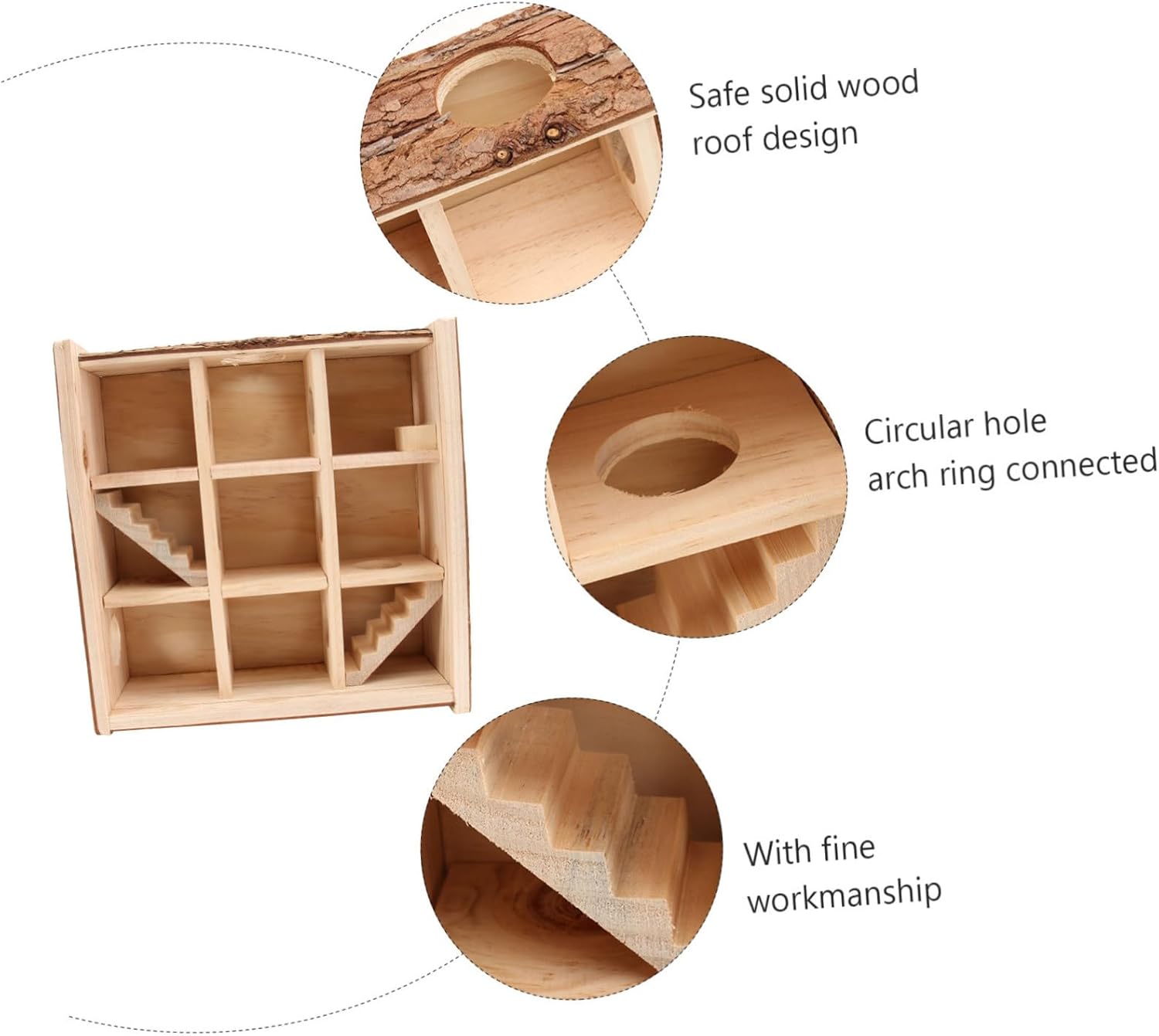 Safe solid wood roof design

Circular hole arch ring connected

With fine workmanship