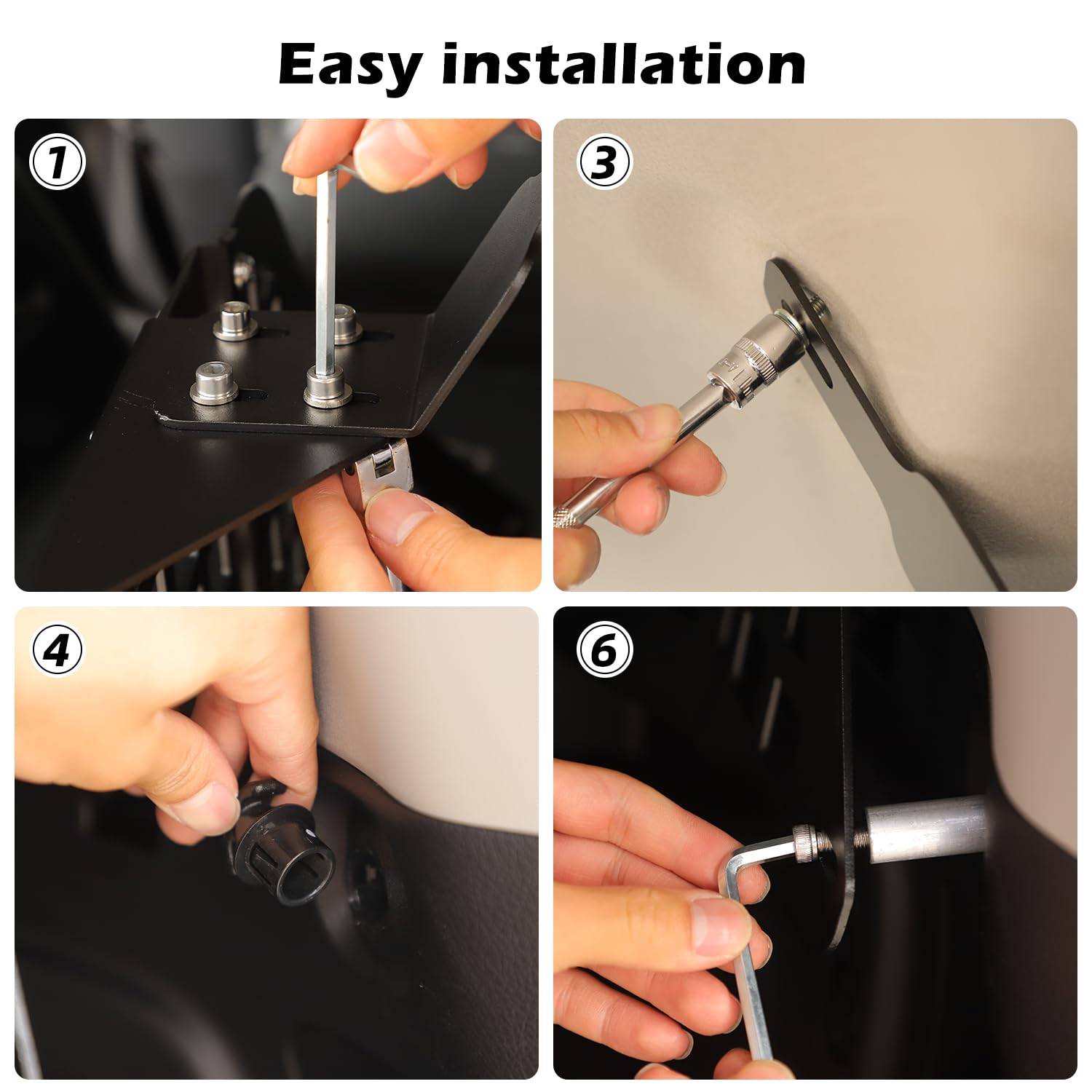 Easy installation

①

③

④

⑥