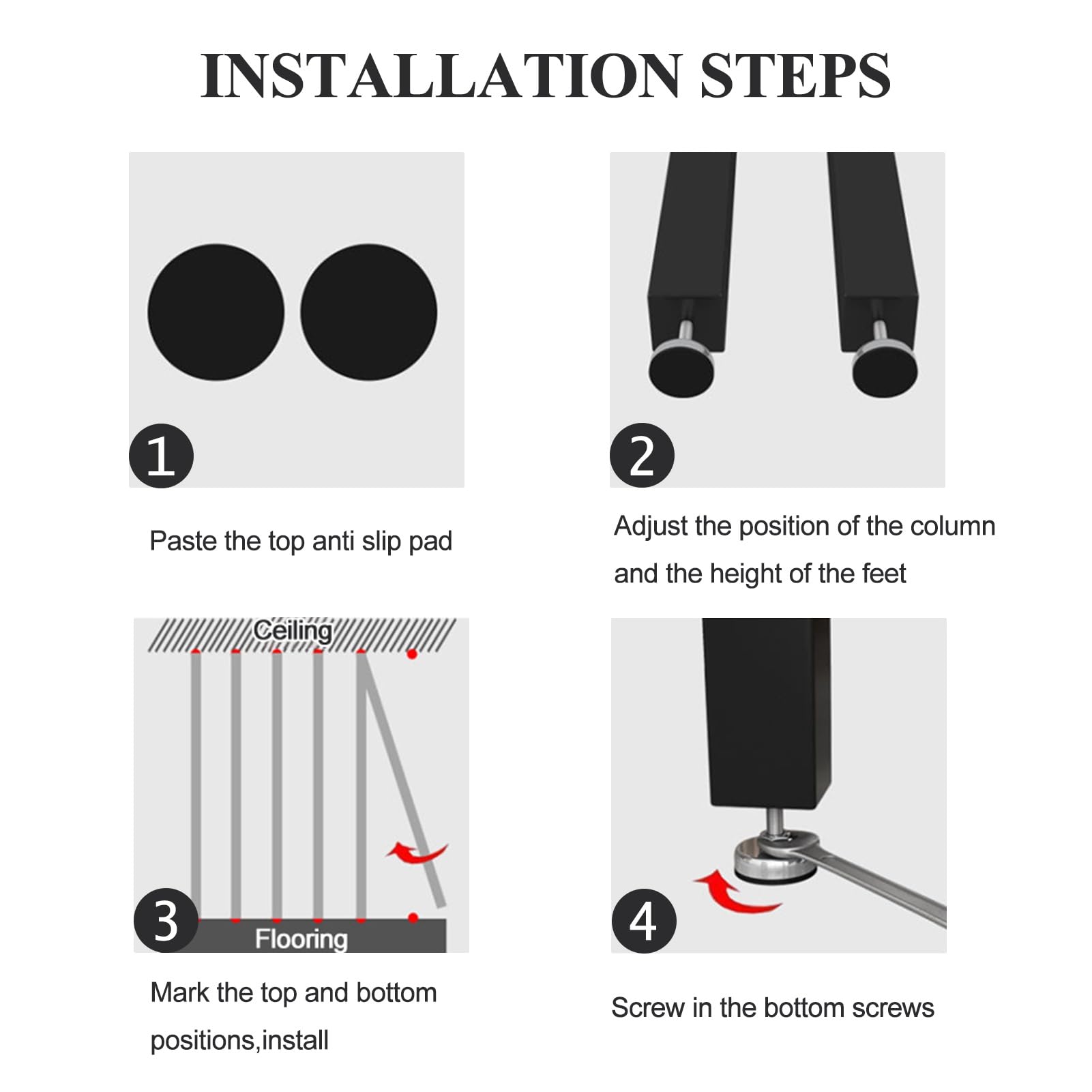 INSTALLATION STEPS

1

Paste the top anti slip pad

2

Adjust the position of the column and the height of the feet

Ceiling

3

Flooring

Mark the top and bottom positions,install

4

Screw in the bottom screws