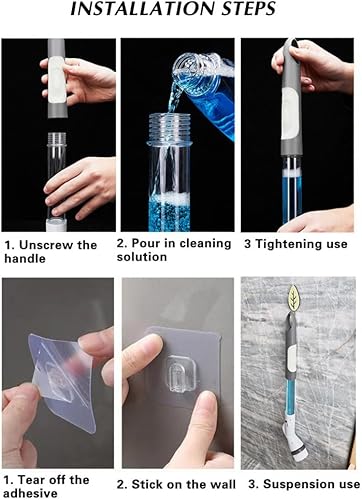 INSTALLATION STEPS

1. Unscrew the handle

2. Pour in cleaning solution

3 Tightening use

1. Tear off the adhesive

2. Stick on the wall

3. Suspension use