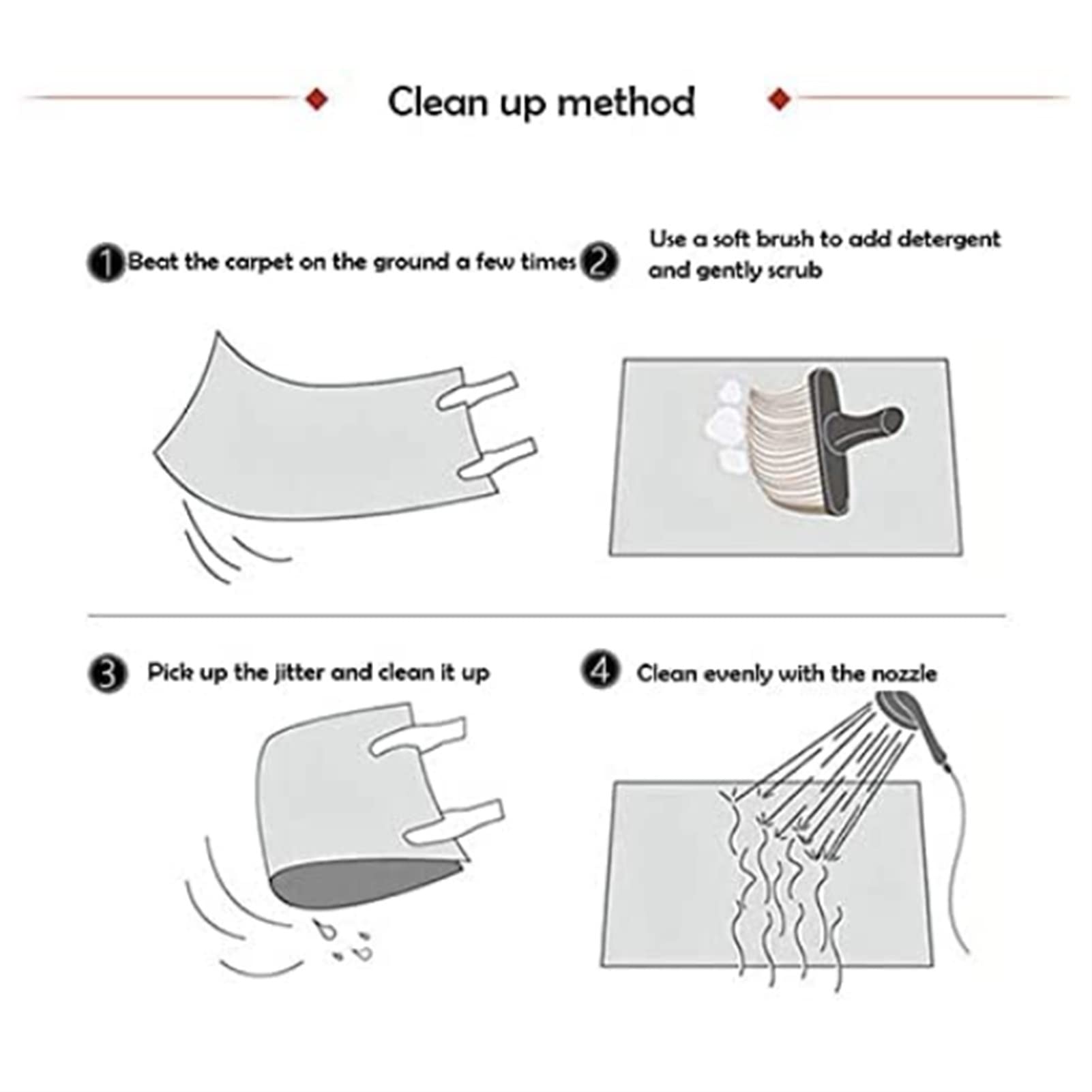 Clean up method

1 Beat the carpet on the ground a few times

2 Use a soft brush to add detergent and gently scrub

3 Pick up the jitter and clean it up

4 Clean evenly with the nozzle