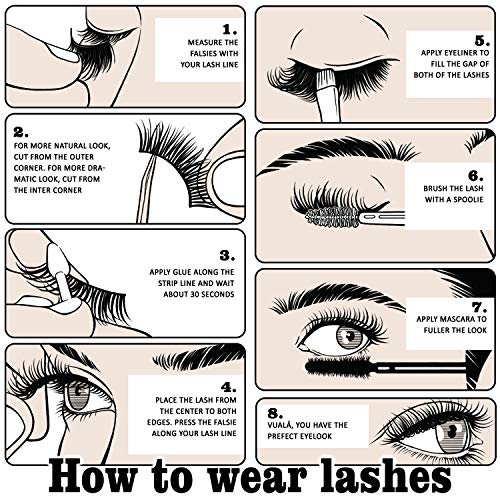 1.
MEASURE THE FALSIES WITH YOUR LASH LINE

2.
FOR MORE NATURAL LOOK, CUT FROM THE OUTER CORNER. FOR MORE DRAMATIC LOOK, CUT FROM THE INTER CORNER

3.
APPLY GLUE ALONG THE STRIP LINE AND WAIT ABOUT 30 SECONDS

4.
PLACE THE LASH FROM THE CENTER TO BOTH EDGES. PRESS THE FALSIE ALONG YOUR LASH LINE

5.
APPLY EYELINER TO FILL THE GAP OF BOTH OF THE LASHES

6.
BRUSH THE LASH WITH A SPOOLIE

7.
APPLY MASCARA TO FULLER THE LOOK

8.
VUALÁ, YOU HAVE THE PREFECT EYELOOK

How to wear lashes