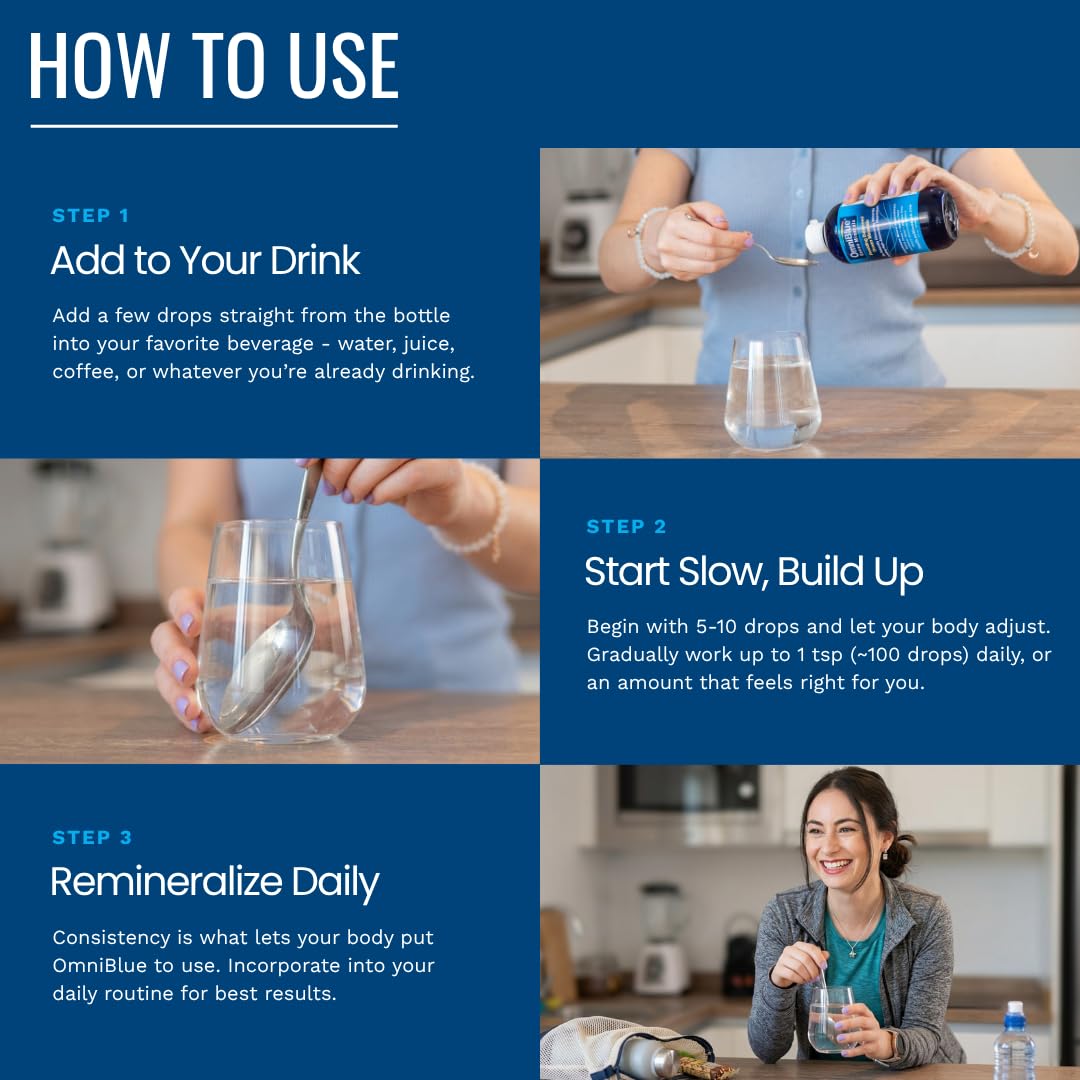 HOW TO USE

STEP 1

Add to Your Drink

Add a few drops straight from the bottle into your favorite beverage - water, juice, coffee, or whatever you're already drinking.

STEP 2

Start Slow, Build Up

Begin with 5-10 drops and let your body adjust. Gradually work up to 1 tsp (~100 drops) daily, or an amount that feels right for you.

STEP 3

Remineralize Daily

Consistency is what lets your body put OmniBlue to use. Incorporate into your daily routine for best results.