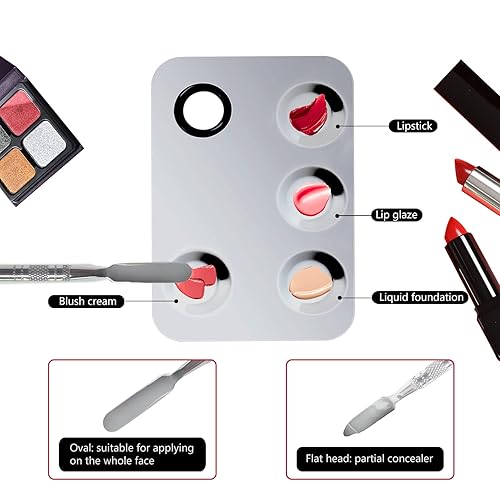 Lipstick

Lip glaze

Blush cream

Liquid foundation

Oval: suitable for applying on the whole face

Flat head: partial concealer