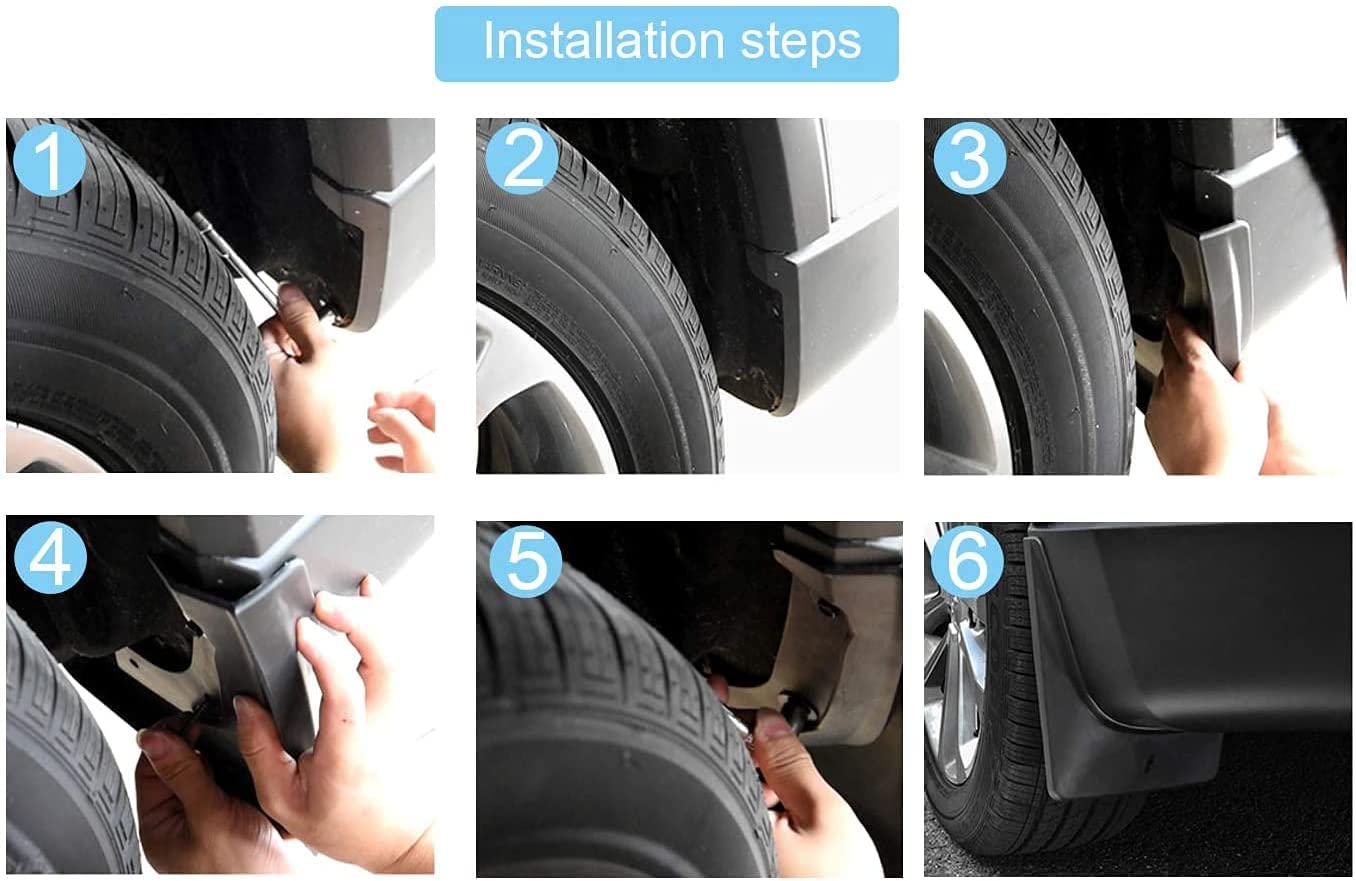 Installation steps

1

2

3

4

5

6