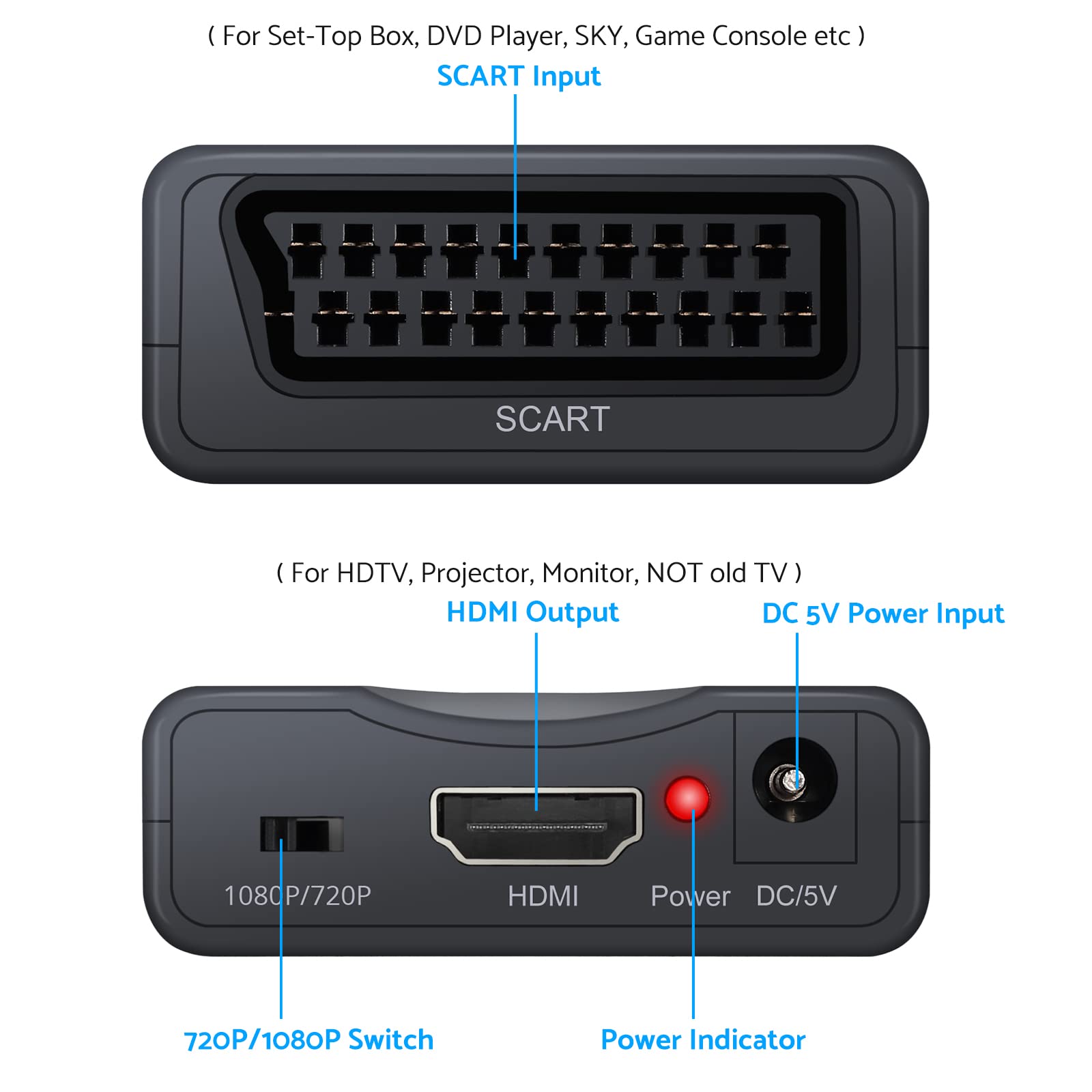 ( For Set-Top Box, DVD Player, SKY, Game Console etc )
SCART Input

SCART

( For HDTV, Projector, Monitor, NOT old TV )
HDMI Output
DC 5V Power Input

1080P/720P
HDMI
Power
DC/5V

720P/1080P Switch
Power Indicator