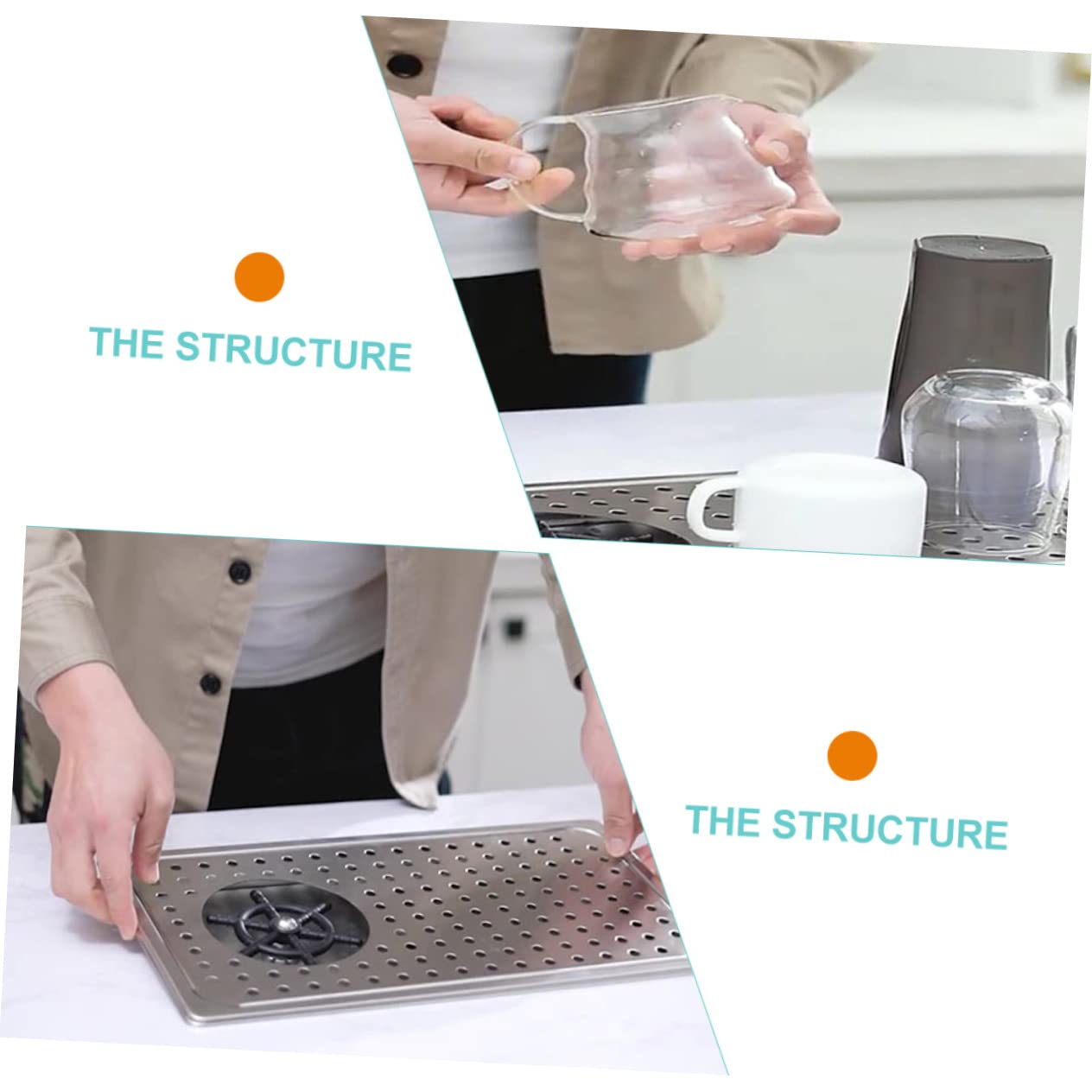 THE STRUCTURE

THE STRUCTURE