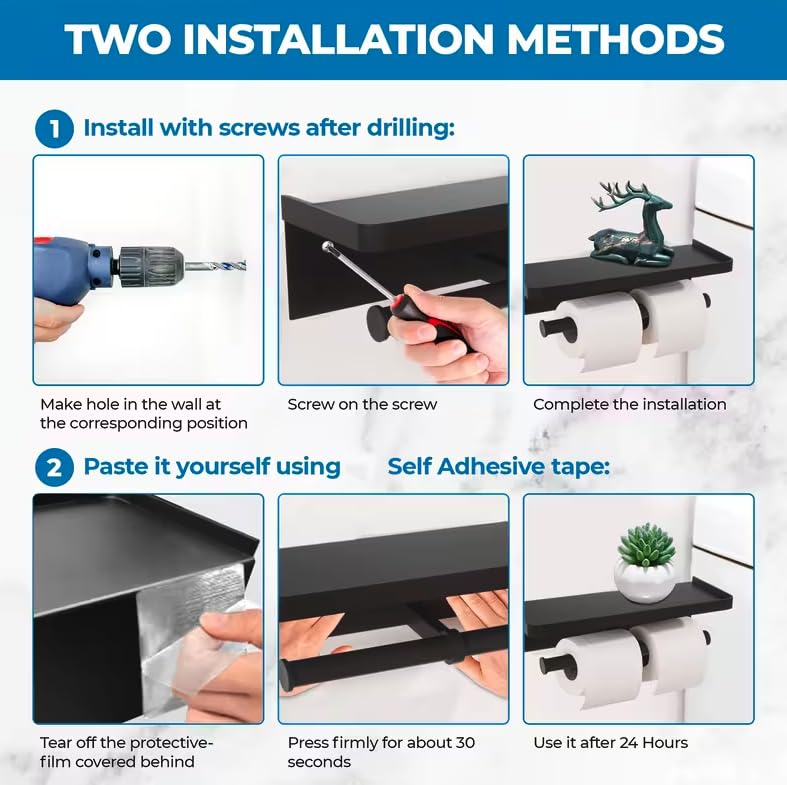 TWO INSTALLATION METHODS

1 Install with screws after drilling:

Make hole in the wall at the corresponding position

Screw on the screw

Complete the installation

2 Paste it yourself using Self Adhesive tape:

Tear off the protective-film covered behind

Press firmly for about 30 seconds

Use it after 24 Hours