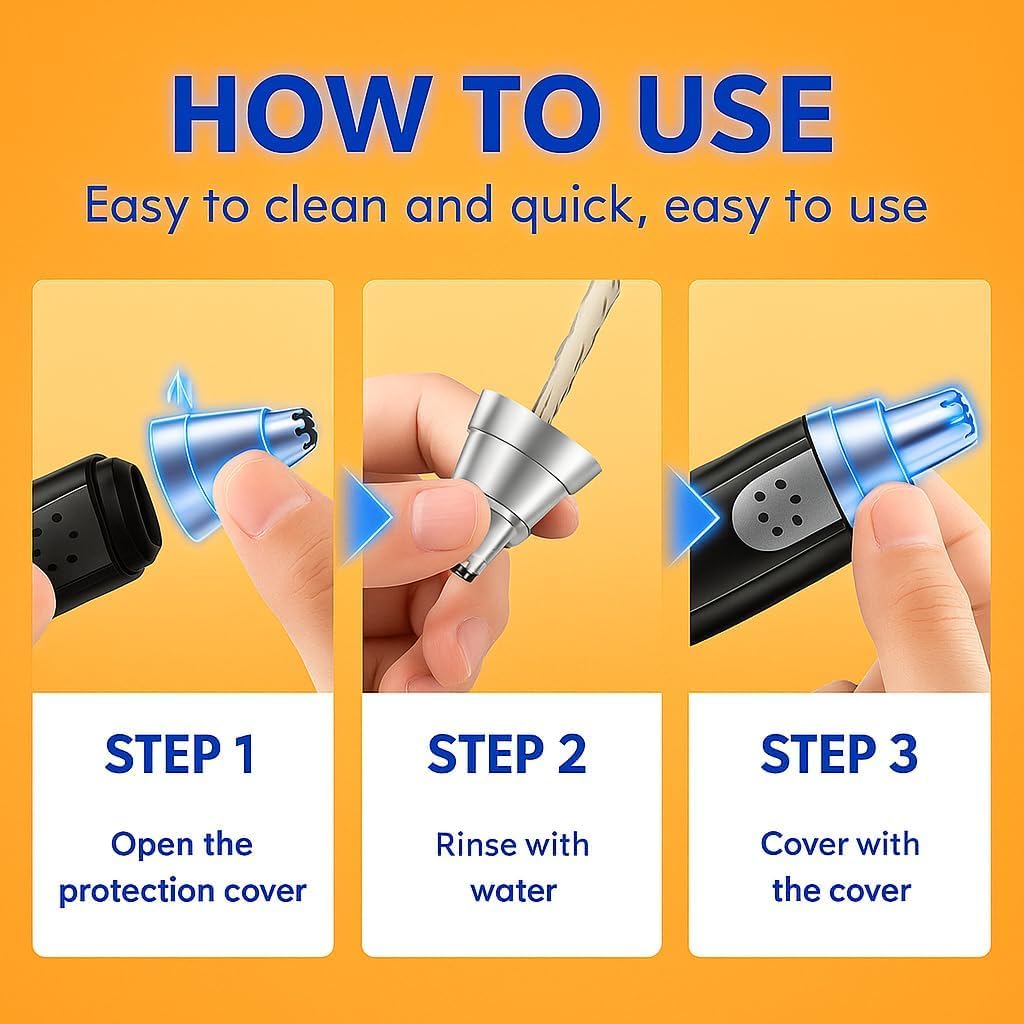 HOW TO USE
Easy to clean and quick, easy to use

STEP 1
Open the protection cover

STEP 2
Rinse with water

STEP 3
Cover with the cover