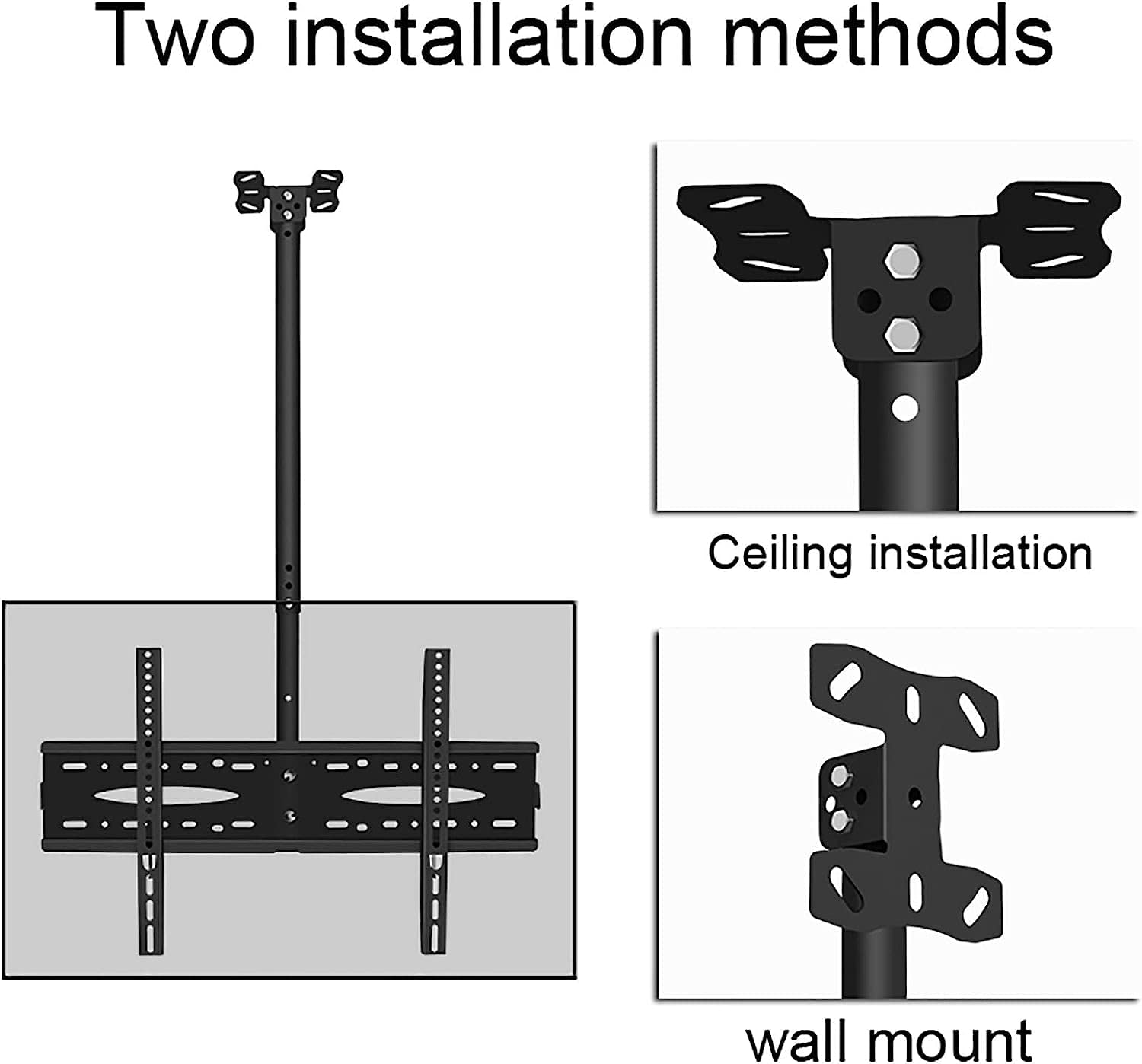 Two installation methods

Ceiling installation

wall mount