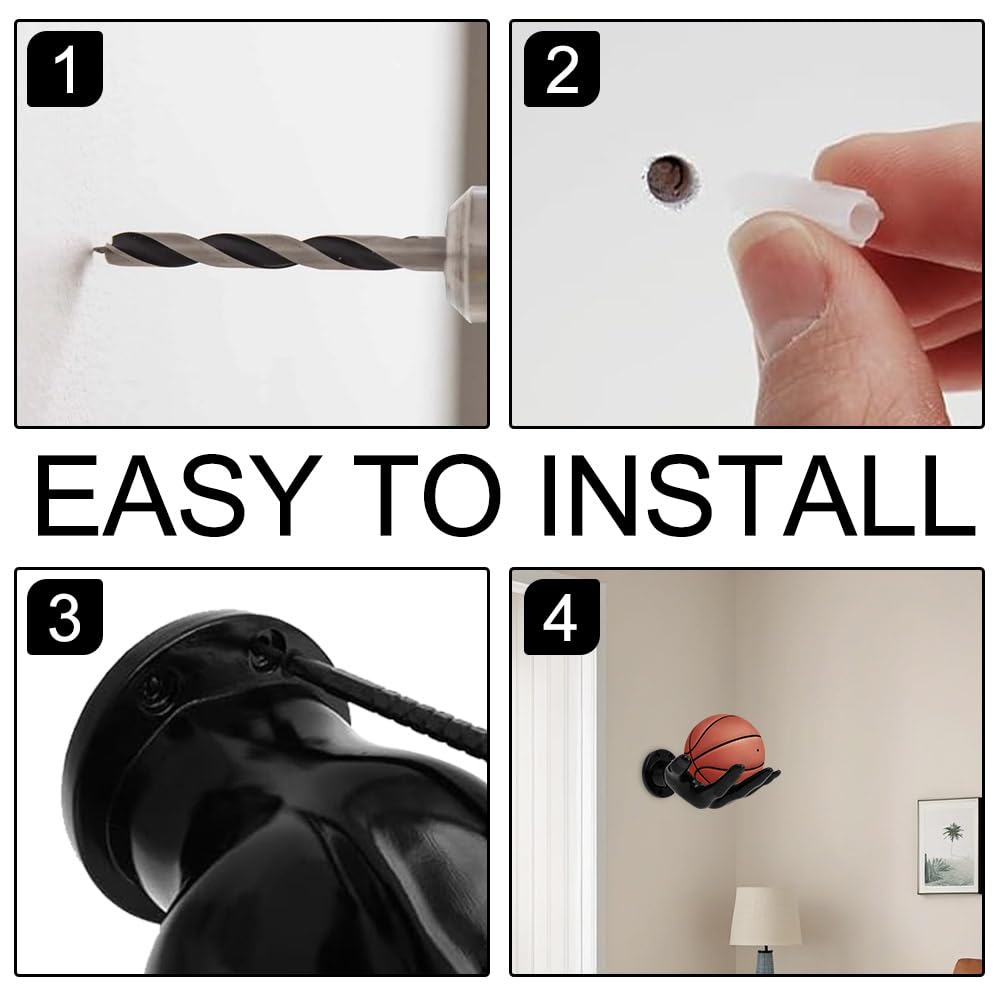 1

2

EASY TO INSTALL

3

4