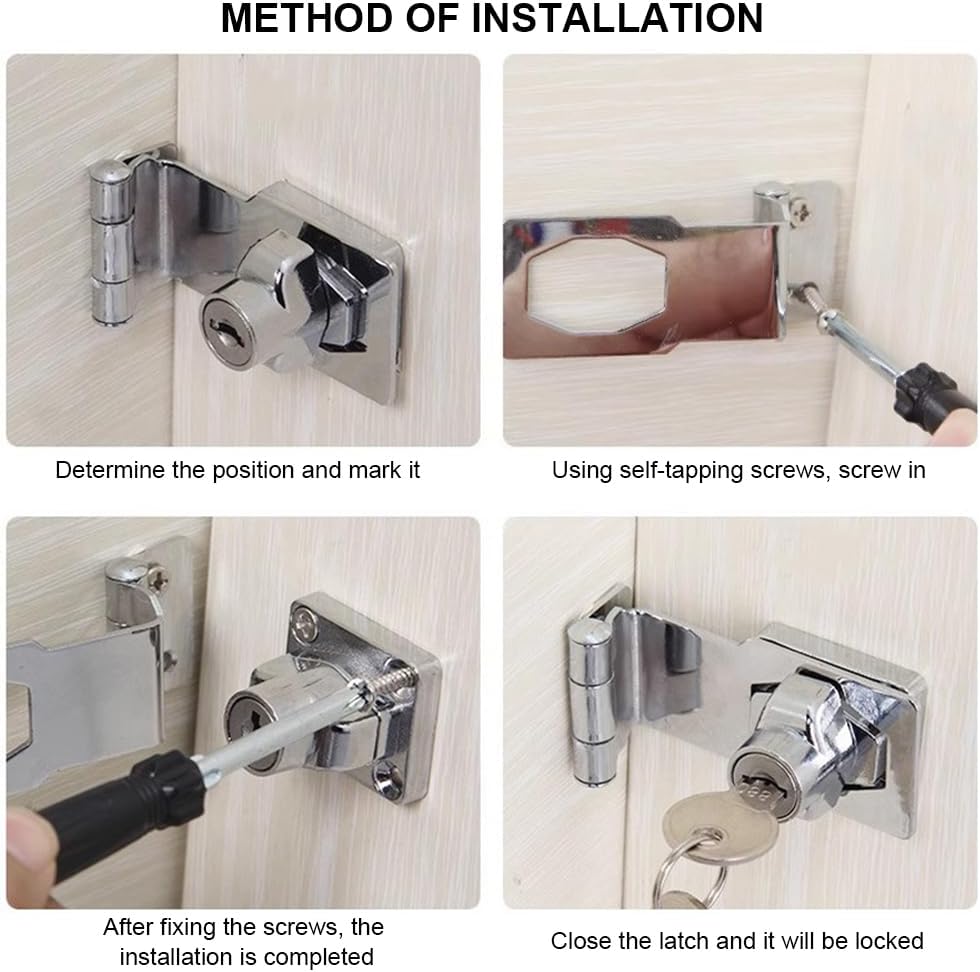 METHOD OF INSTALLATION

Determine the position and mark it

Using self-tapping screws, screw in

After fixing the screws, the installation is completed

Close the latch and it will be locked