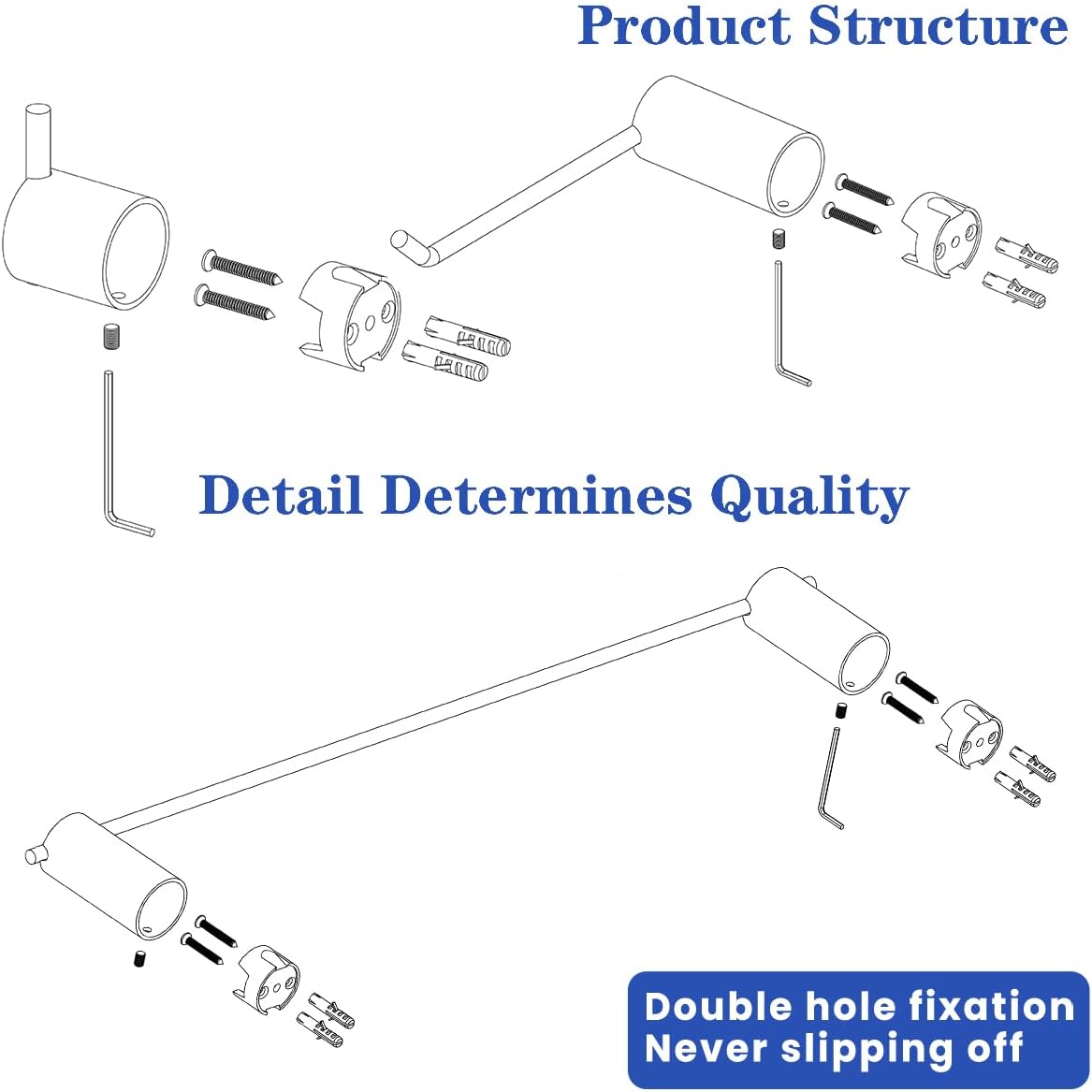 Product Structure

Detail Determines Quality

Double hole fixation
Never slipping off