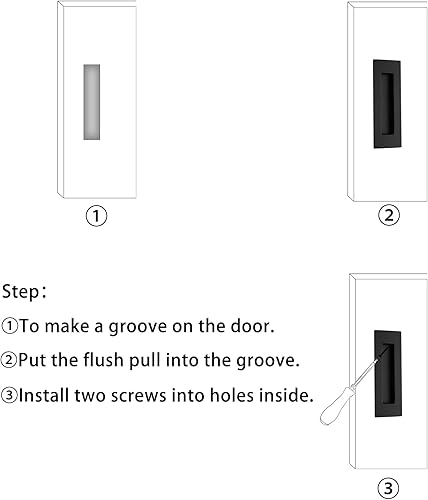 ①

②

Step：

①To make a groove on the door.

②Put the flush pull into the groove.

③Install two screws into holes inside.

③