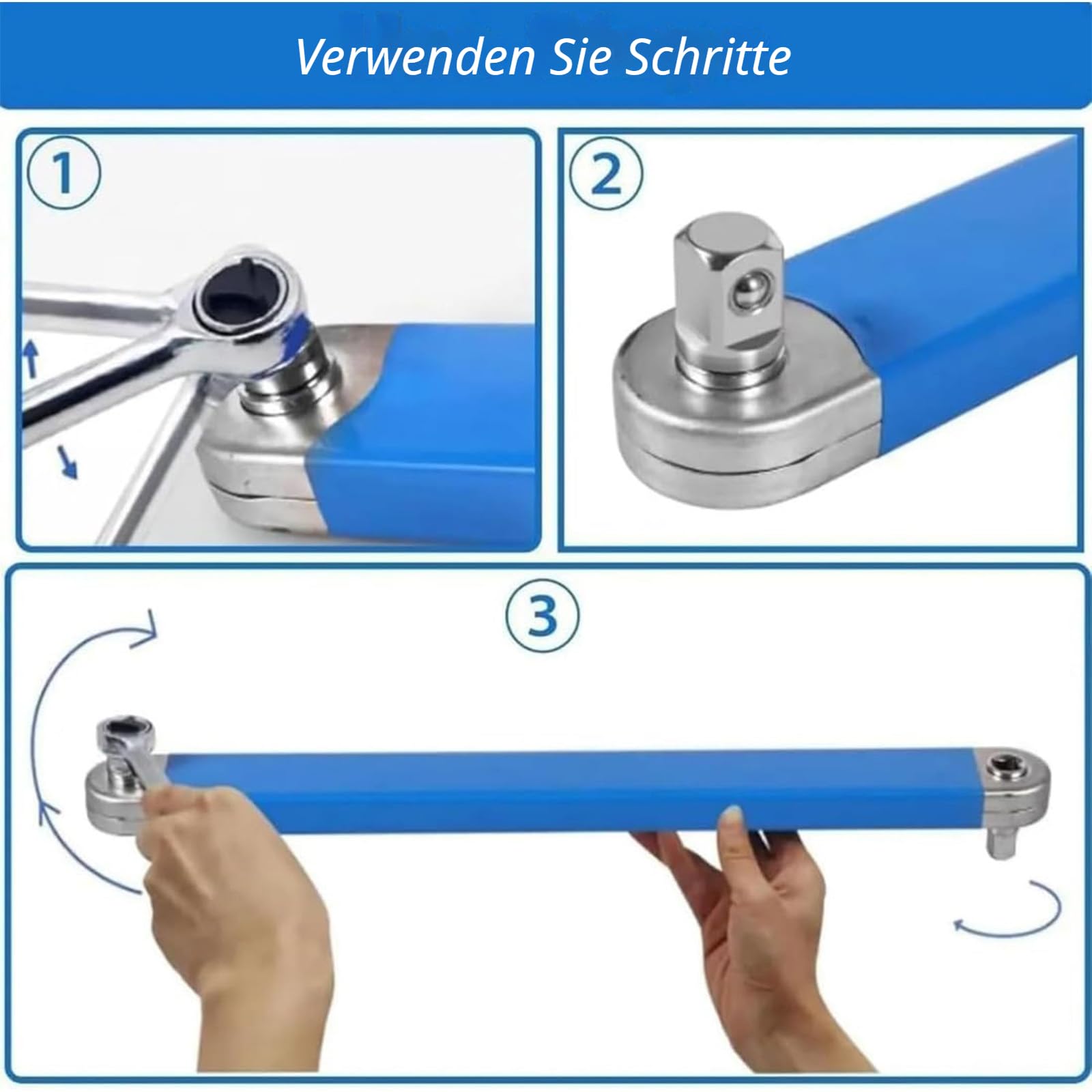 Verwenden Sie Schritte

1

2

3