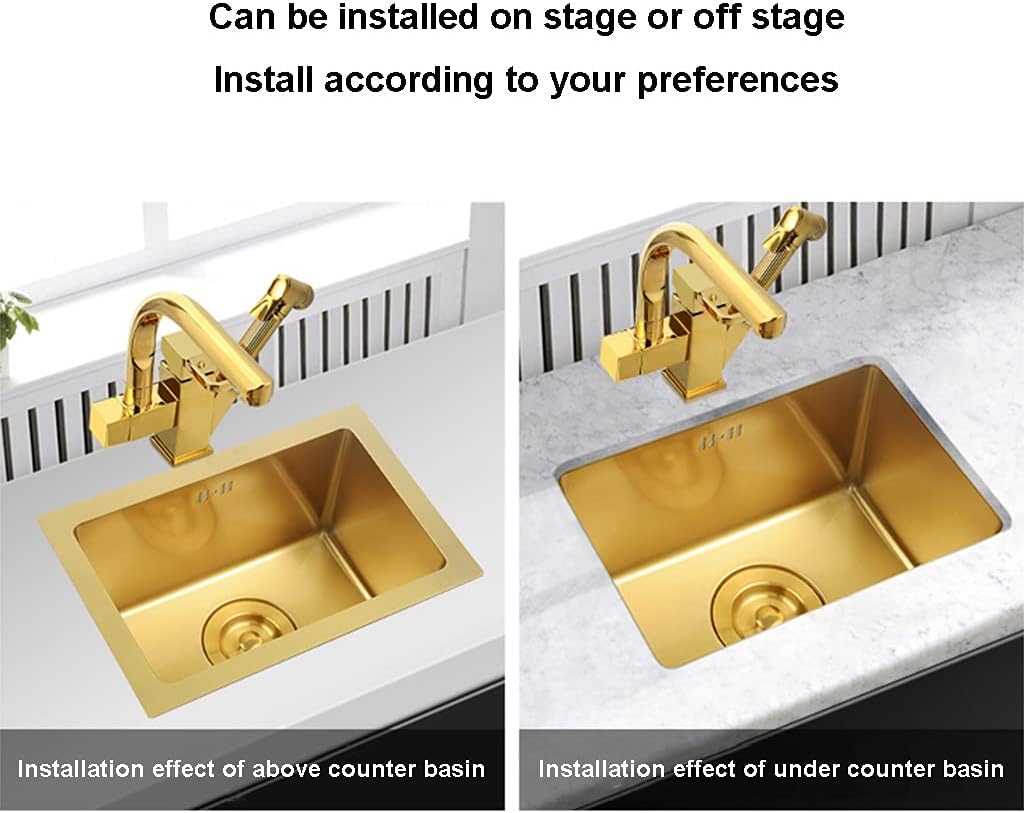 Can be installed on stage or off stage

Install according to your preferences

Installation effect of above counter basin

Installation effect of under counter basin