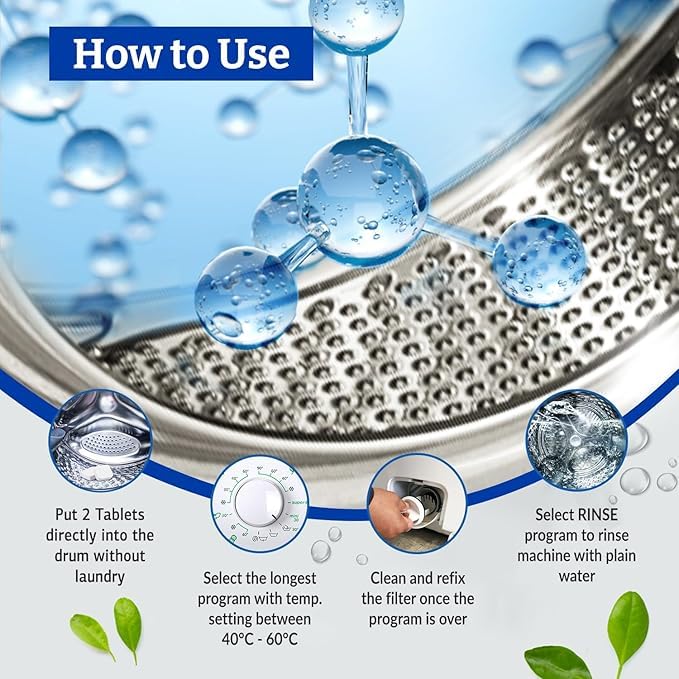 How to Use

Put 2 Tablets directly into the drum without laundry

Select the longest program with temp. setting between 40°C - 60°C

Clean and refix the filter once the program is over

Select RINSE program to rinse machine with plain water