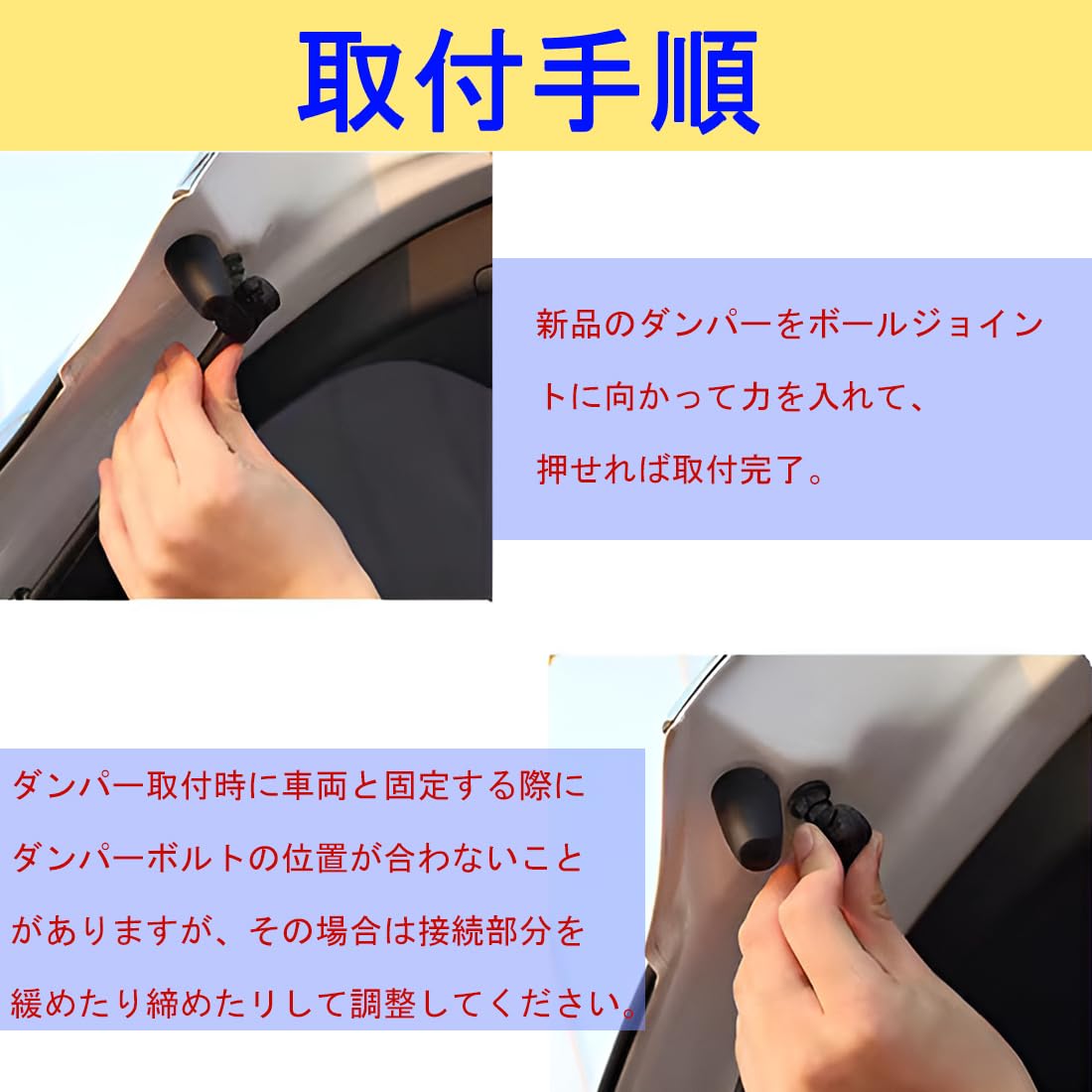 取付手順

新品のダンパーをボールジョイントに向かって力を入れて、押せれば取付完了。

ダンパー取付時に車両と固定する際にダンパーボルトの位置が合わないことがありますが、その場合は接続部分を緩めたり締めたりして調整してください。