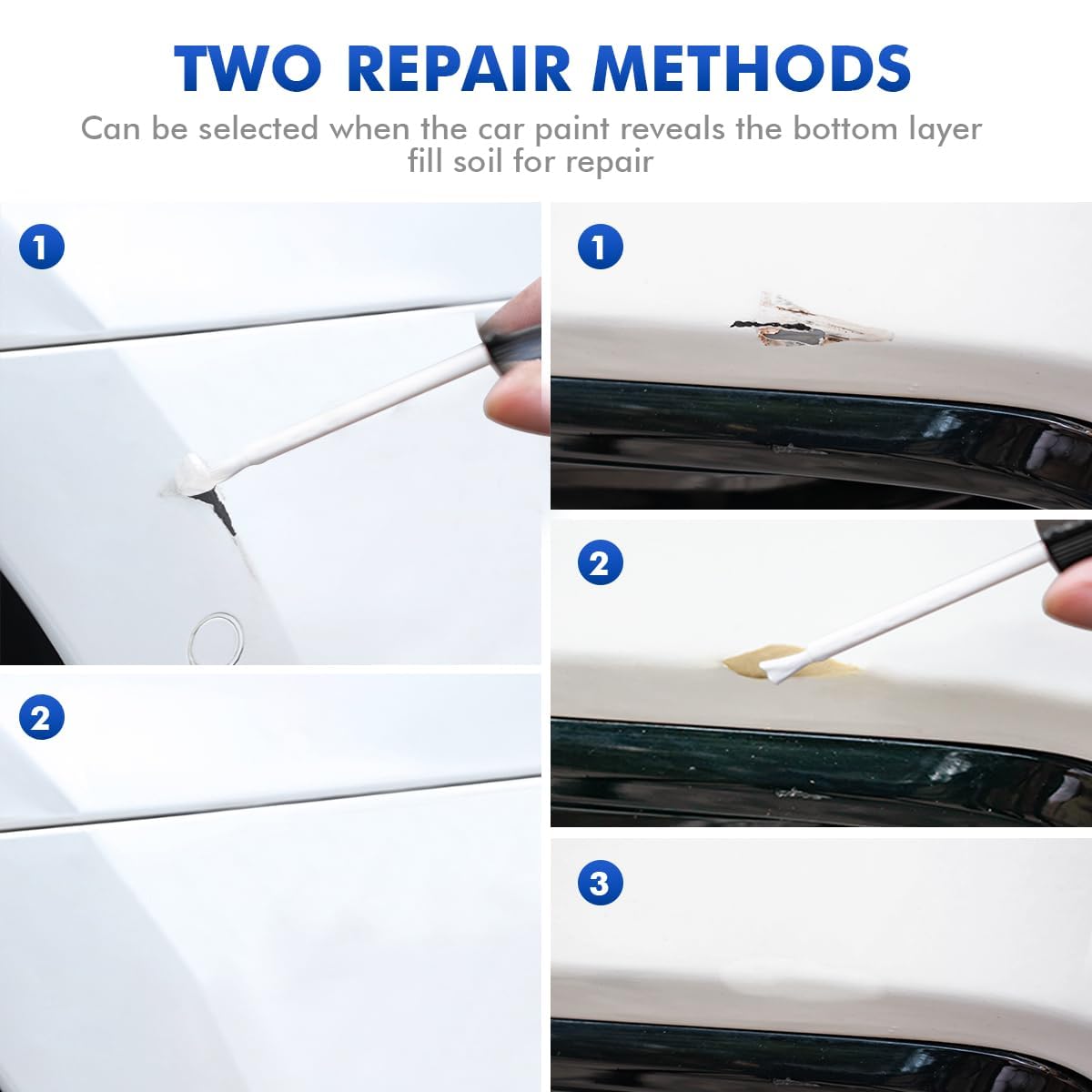 TWO REPAIR METHODS

Can be selected when the car paint reveals the bottom layer fill soil for repair

1

2

1

2

3