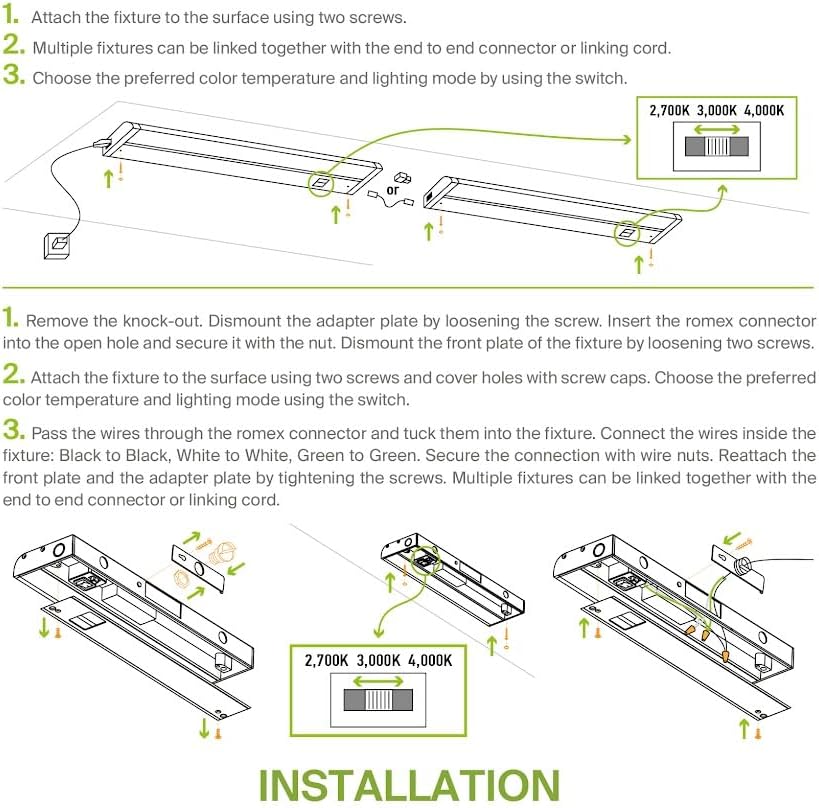 1. Attach the fixture to the surface using two screws.
2. Multiple fixtures can be linked together with the end to end connector or linking cord.
3. Choose the preferred color temperature and lighting mode by using the switch.

2,700K 3,000K 4,000K

or

1. Remove the knock-out. Dismount the adapter plate by loosening the screw. Insert the romex connector into the open hole and secure it with the nut. Dismount the front plate of the fixture by loosening two screws.

2. Attach the fixture to the surface using two screws and cover holes with screw caps. Choose the preferred color temperature and lighting mode using the switch.

3. Pass the wires through the romex connector and tuck them into the fixture. Connect the wires inside the fixture: Black to Black, White to White, Green to Green. Secure the connection with wire nuts. Reattach the front plate and the adapter plate by tightening the screws. Multiple fixtures can be linked together with the end to end connector or linking cord.

2,700K 3,000K 4,000K

INSTALLATION