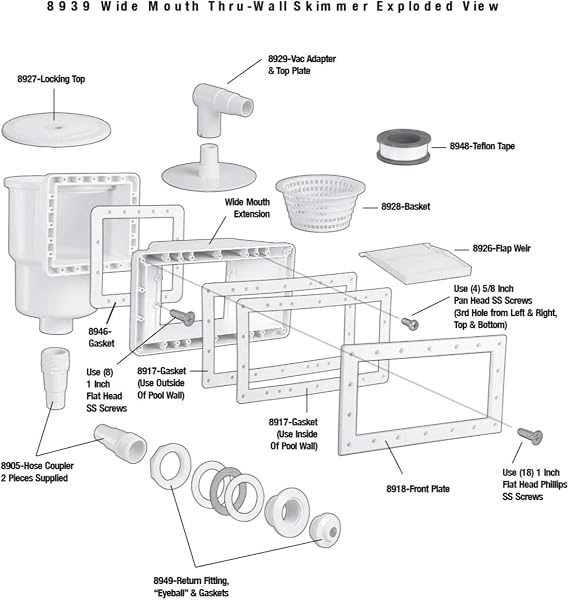 8939 Wide Mouth Thru-Wall Skimmer Exploded View

8927-Locking Top

8929-Vac Adapter & Top Plate

8948-Teflon Tape

Wide Mouth Extension

8928-Basket

8926-Flap Weir

Use (4) 5/8 Inch Pan Head SS Screws (3rd Hole from Left & Right, Top & Bottom)

8946-Gasket

Use (8) 1 Inch Flat Head SS Screws

8917-Gasket (Use Outside Of Pool Wall)

8917-Gasket (Use Inside Of Pool Wall)

8905-Hose Coupler 2 Pieces Supplied

8918-Front Plate

Use (18) 1 Inch Flat Head Phillips SS Screws

8949-Return Fitting, "Eyeball" & Gaskets