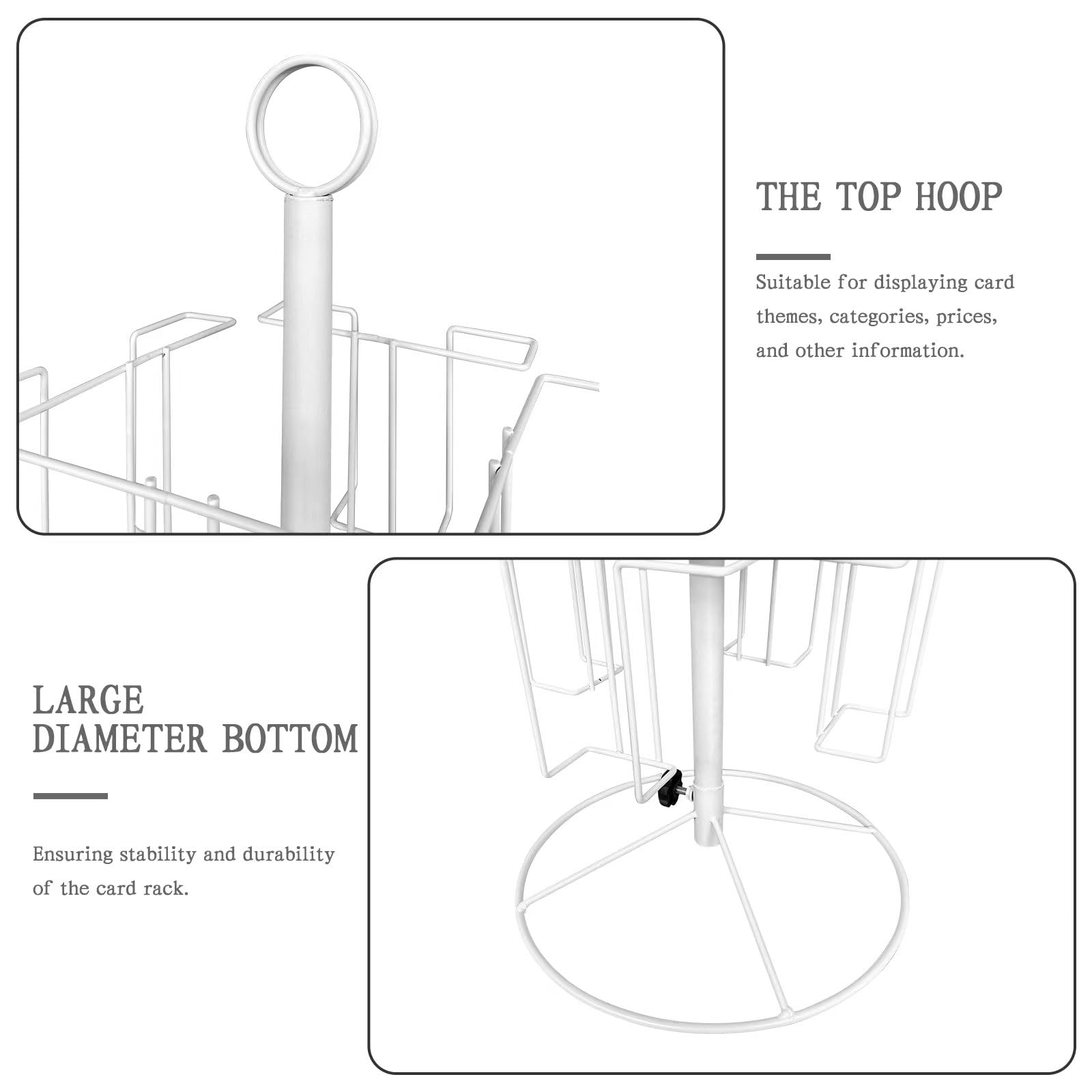 THE TOP HOOP

Suitable for displaying card themes, categories, prices, and other information.

LARGE DIAMETER BOTTOM

Ensuring stability and durability of the card rack.