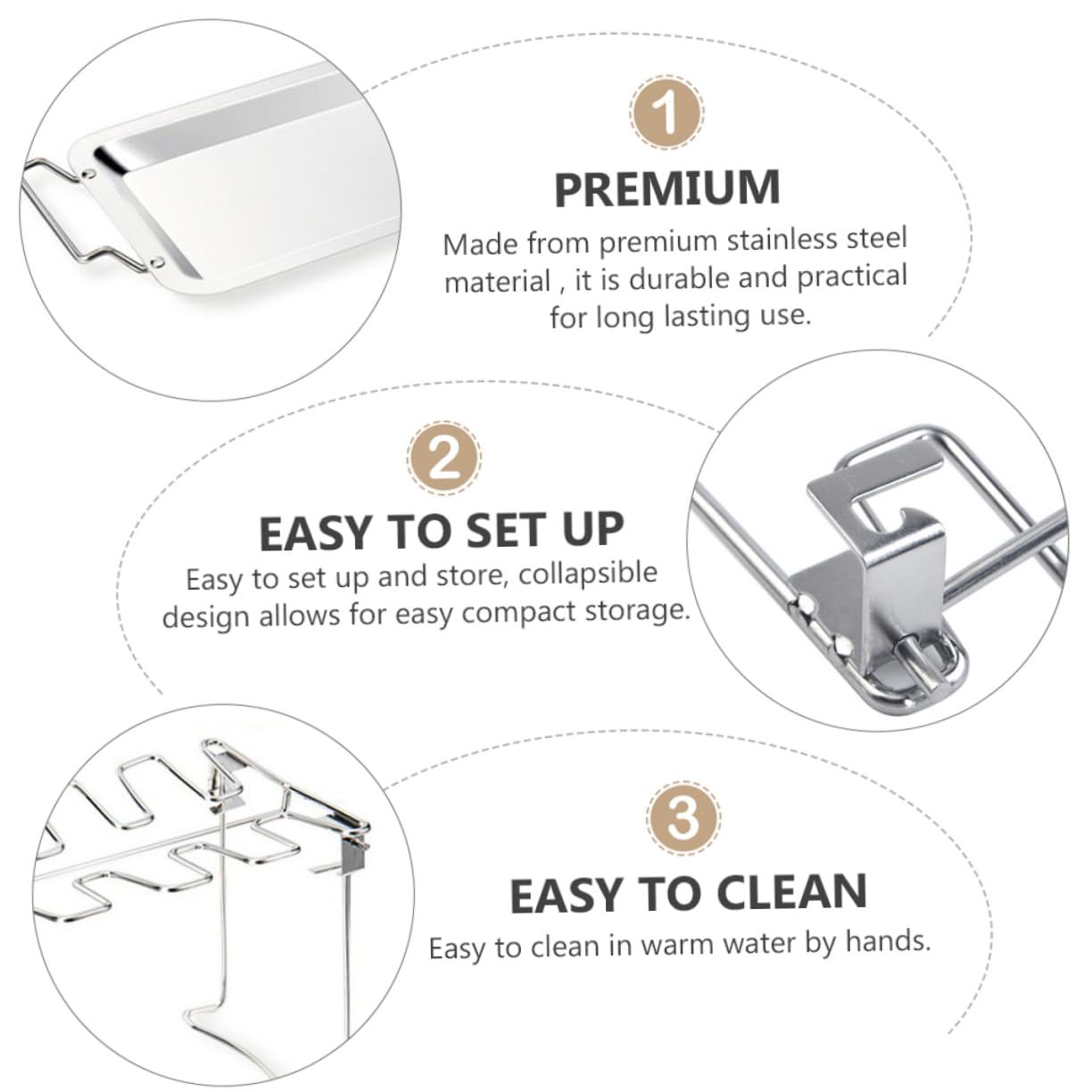 1

PREMIUM

Made from premium stainless steel material , it is durable and practical for long lasting use.

2

EASY TO SET UP

Easy to set up and store, collapsible design allows for easy compact storage.

3

EASY TO CLEAN

Easy to clean in warm water by hands.