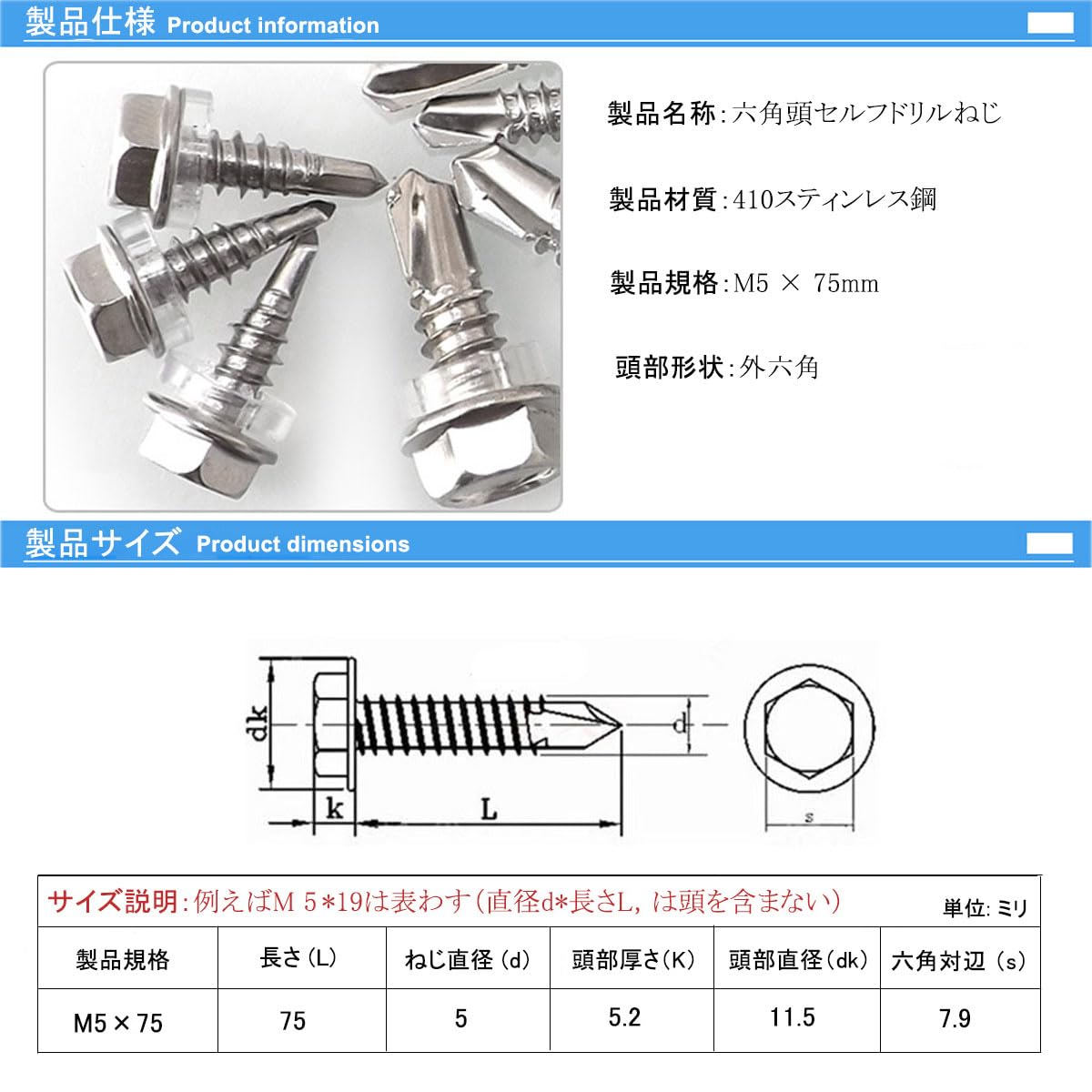 製品仕様 Product information

製品名称:六角頭セルフドリルねじ

製品材質:410スティンレス鋼

製品規格:M5 × 75mm

頭部形状:外六角

製品サイズ Product dimensions

dk

k

L

d

s

サイズ説明:例えばM 5*19は表わす(直径d*長さL, は頭を含まない)

単位: ミリ

| 製品規格 | 長さ(L) | ねじ直径(d) | 頭部厚さ(K) | 頭部直径(dk) | 六角対辺(s) |
|---|---|---|---|---|---|
| M5 × 75 | 75 | 5 | 5.2 | 11.5 | 7.9 |