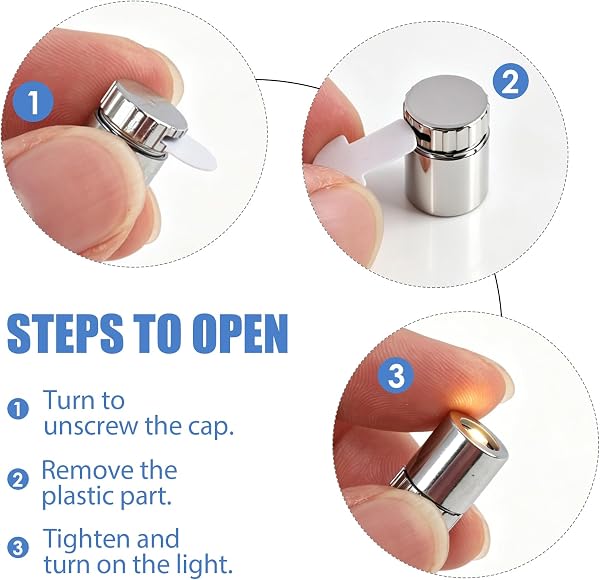 1

2

STEPS TO OPEN

3

1 Turn to unscrew the cap.

2 Remove the plastic part.

3 Tighten and turn on the light.