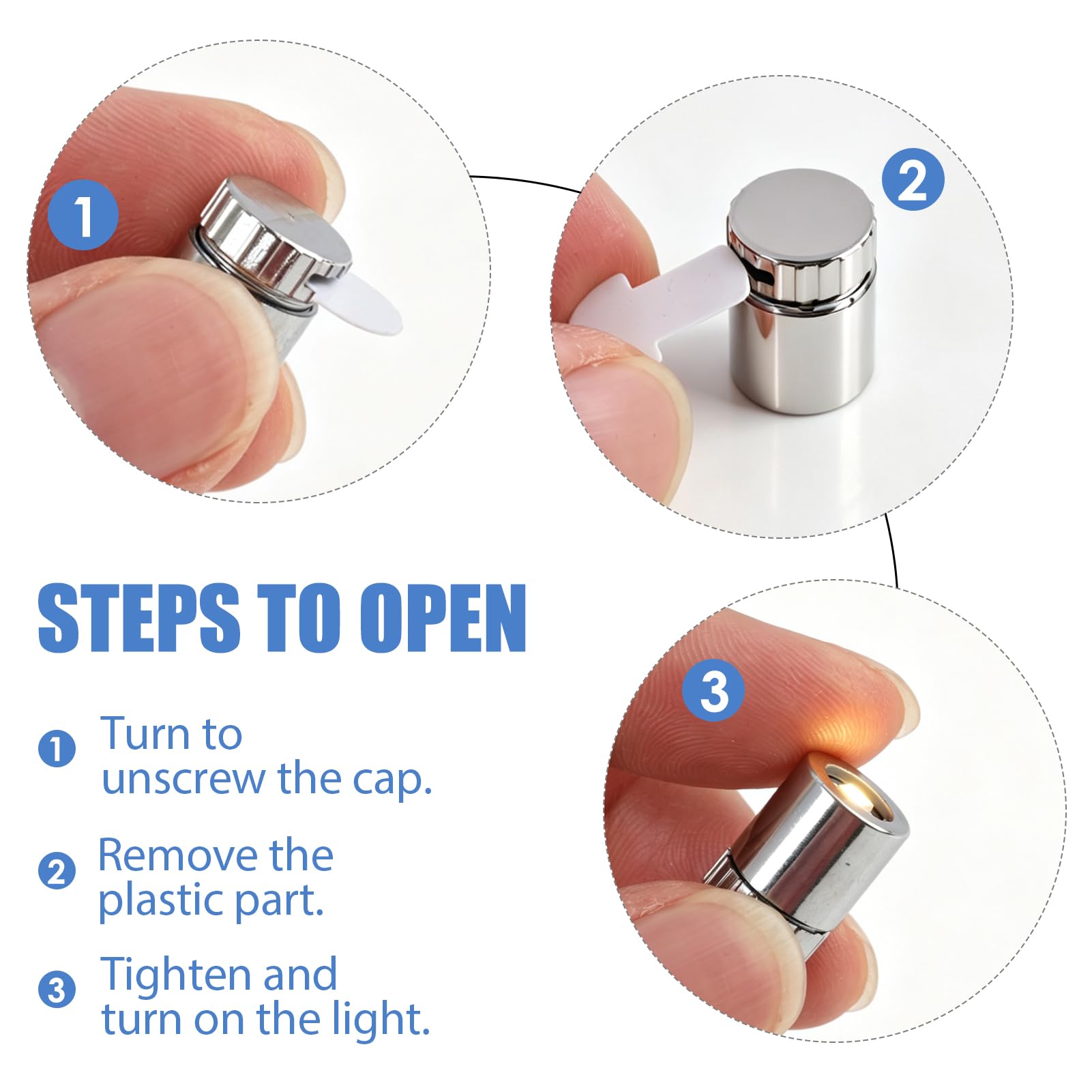 1

2

STEPS TO OPEN

3

1 Turn to unscrew the cap.

2 Remove the plastic part.

3 Tighten and turn on the light.