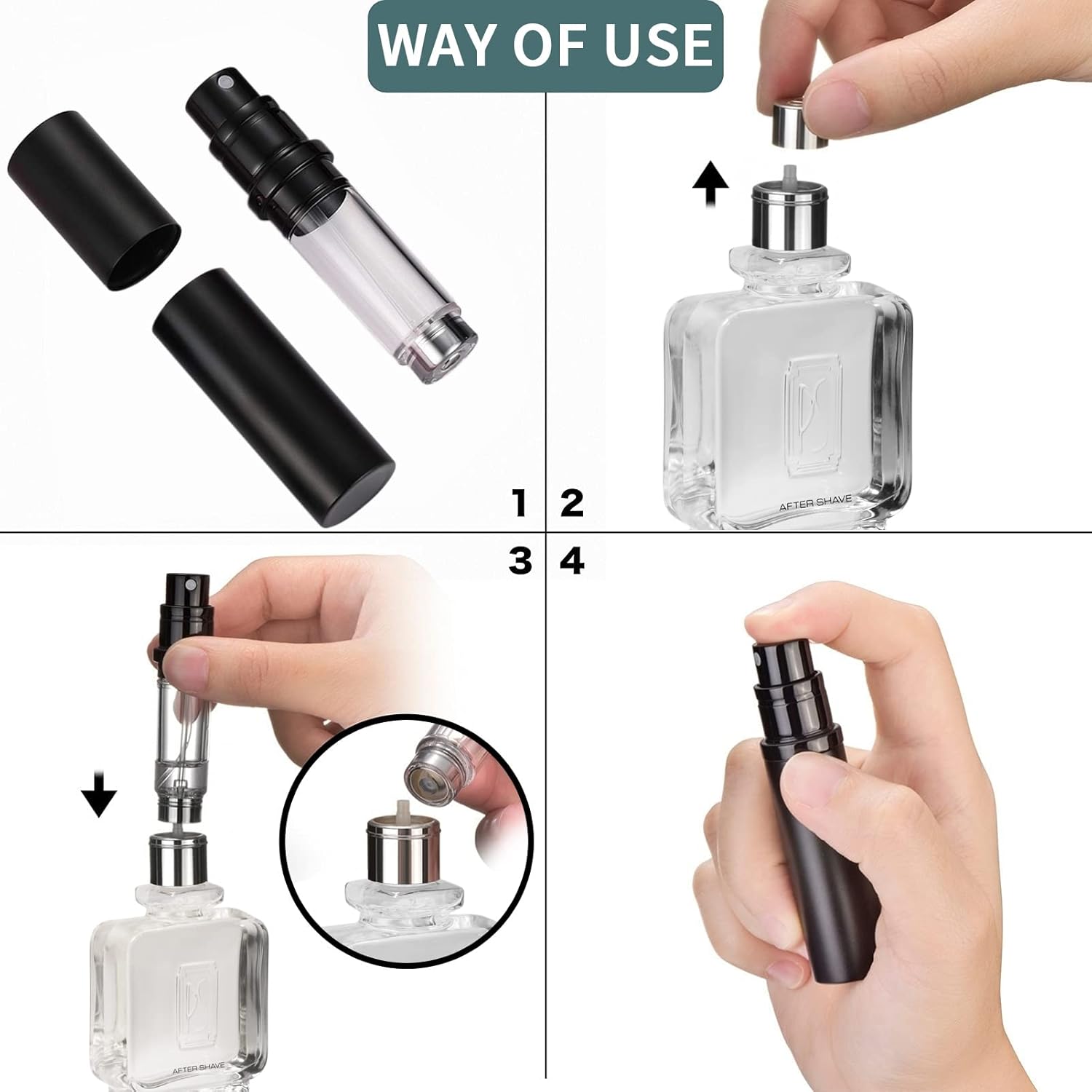 WAY OF USE

1

2

AFTER SHAVE

3

4

AFTER SHAVE