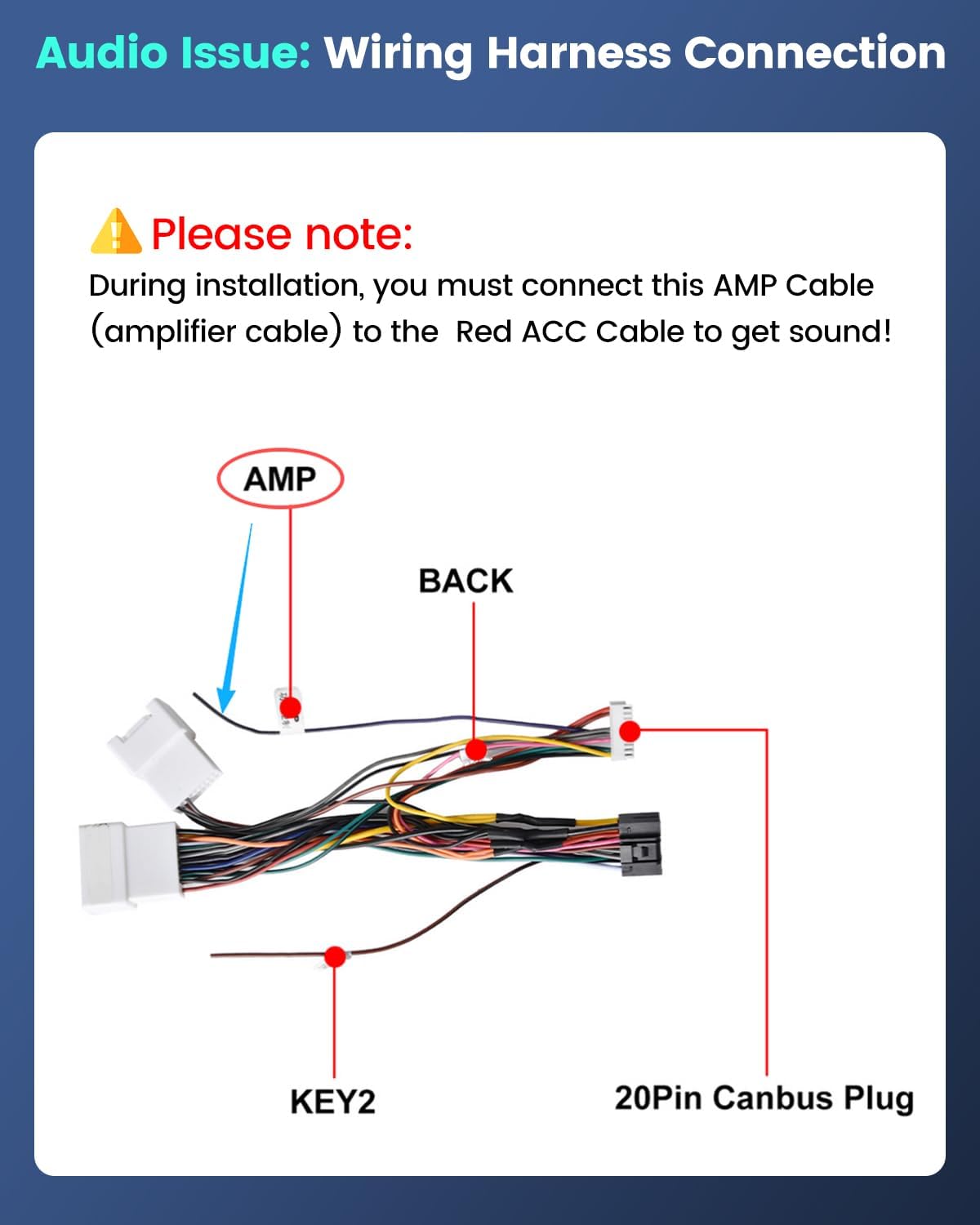 Audio Issue: Wiring Harness Connection

Please note:
During installation, you must connect this AMP Cable (amplifier cable) to the Red ACC Cable to get sound!

AMP

BACK

KEY2

20Pin Canbus Plug