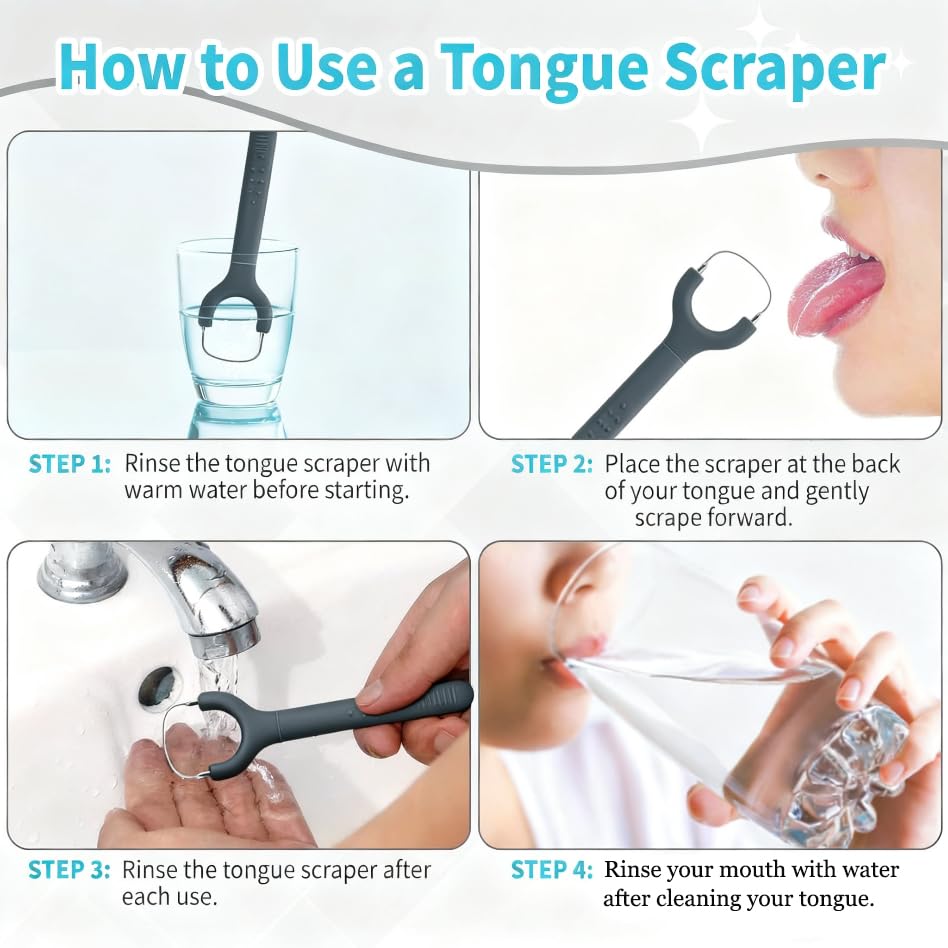 How to Use a Tongue Scraper

STEP 1: Rinse the tongue scraper with warm water before starting.

STEP 2: Place the scraper at the back of your tongue and gently scrape forward.

STEP 3: Rinse the tongue scraper after each use.

STEP 4: Rinse your mouth with water after cleaning your tongue.