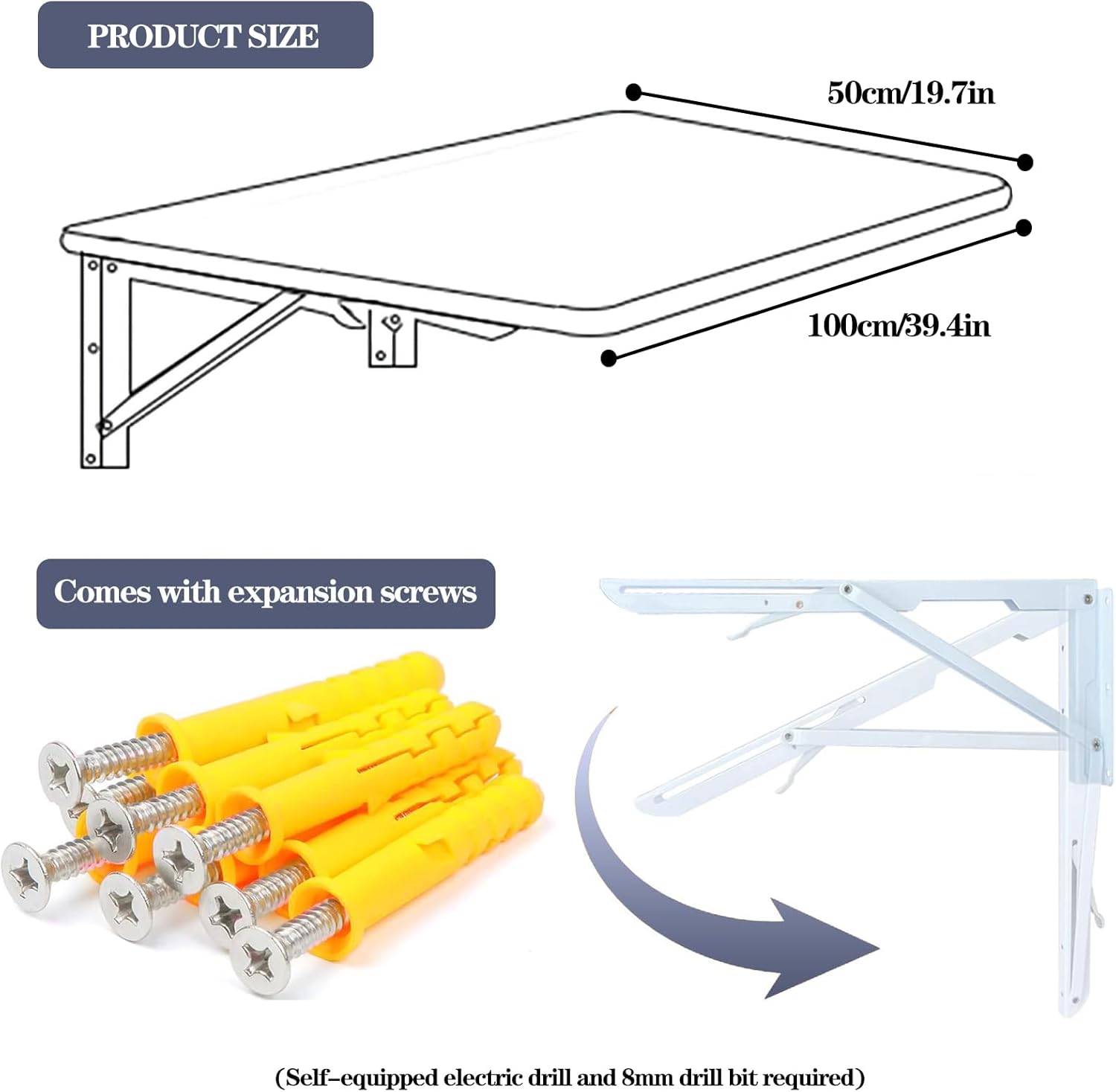 PRODUCT SIZE

50cm/19.7in

100cm/39.4in

Comes with expansion screws

(Self-equipped electric drill and 8mm drill bit required)