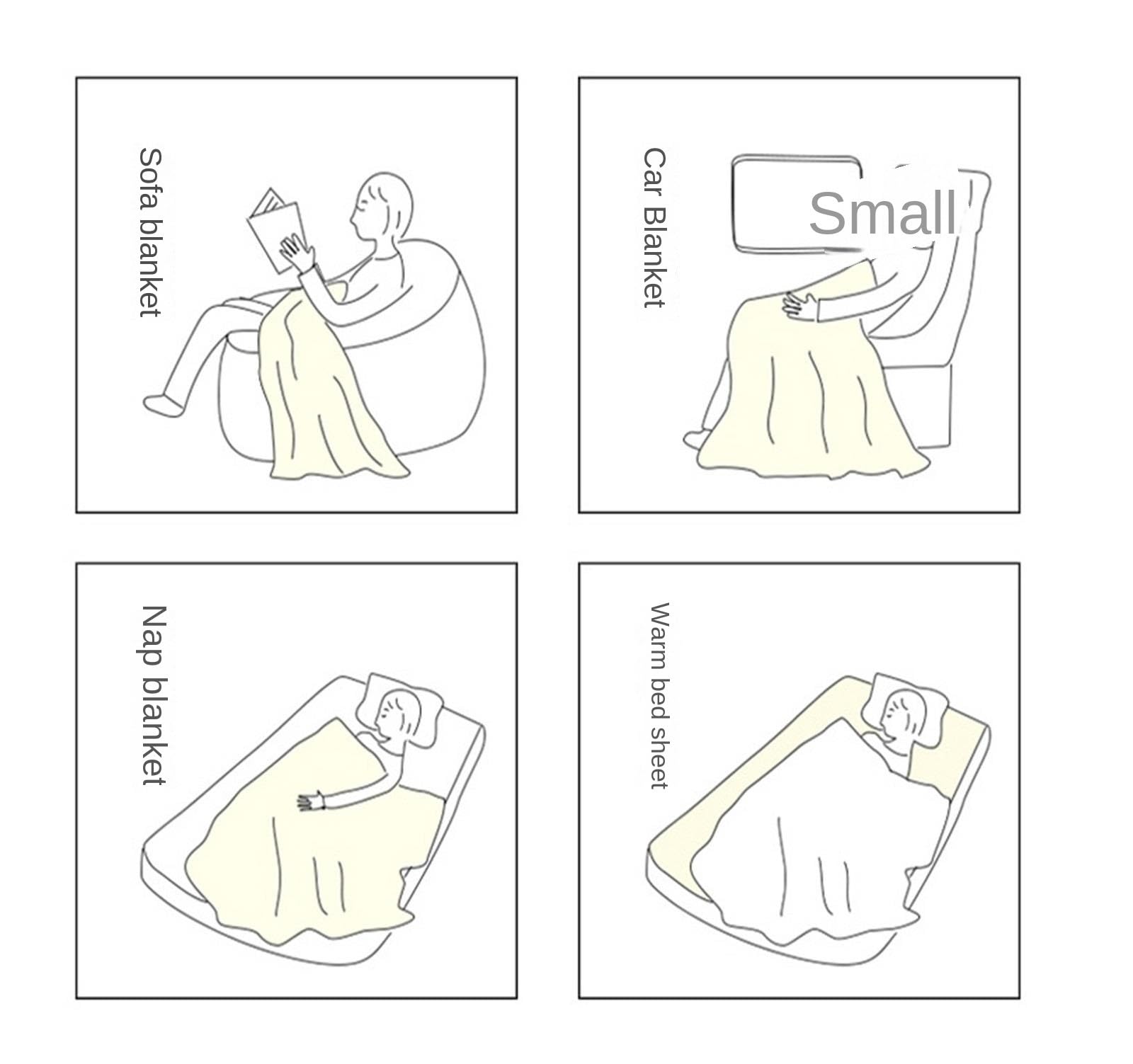 Sofa blanket

Car Blanket

Small

Nap blanket

Warm bed sheet