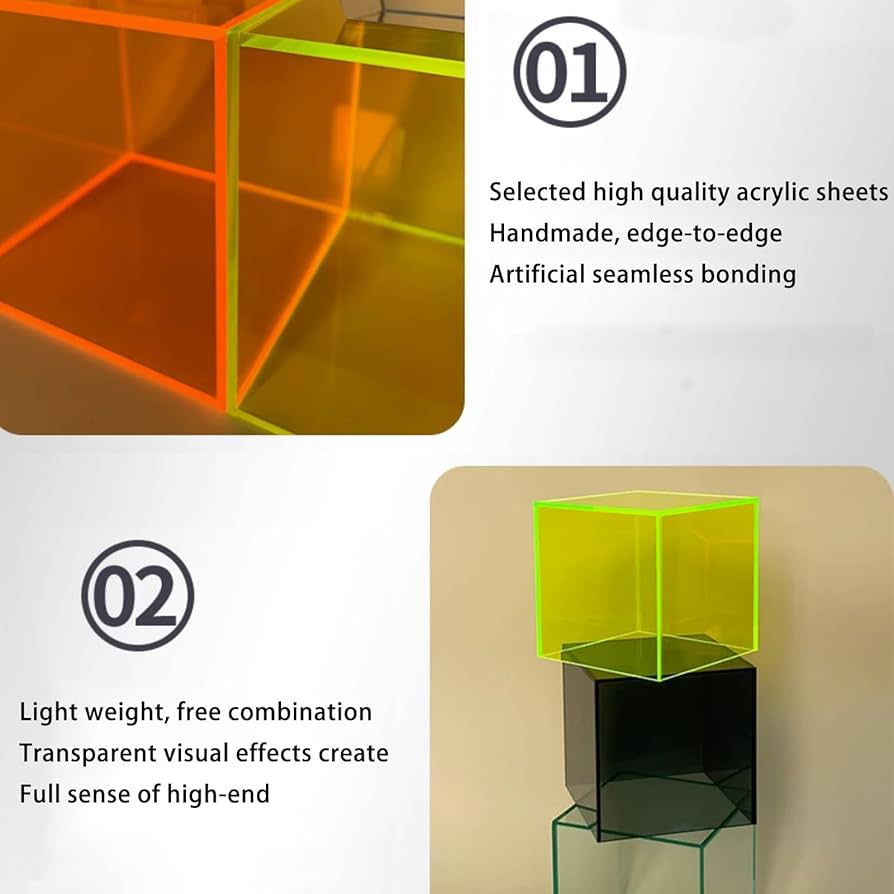 01

Selected high quality acrylic sheets
Handmade, edge-to-edge
Artificial seamless bonding

02

Light weight, free combination
Transparent visual effects create
Full sense of high-end