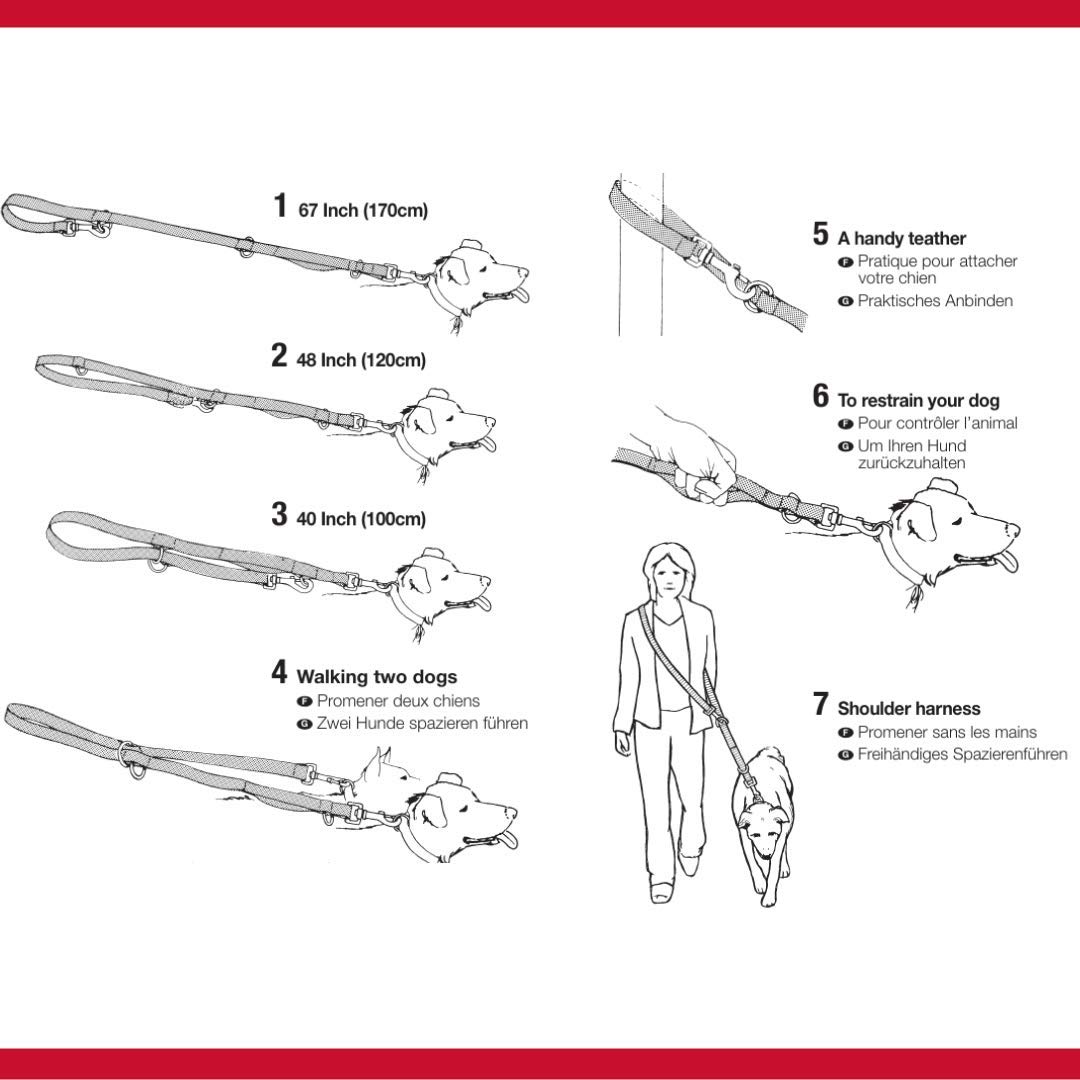 1 67 Inch (170cm)

2 48 Inch (120cm)

3 40 Inch (100cm)

4 Walking two dogs
F Promener deux chiens
G Zwei Hunde spazieren führen

5 A handy teather
F Pratique pour attacher votre chien
G Praktisches Anbinden

6 To restrain your dog
F Pour contrôler l'animal
G Um Ihren Hund zurückzuhalten

7 Shoulder harness
F Promener sans les mains
G Freihändiges Spazierenführen