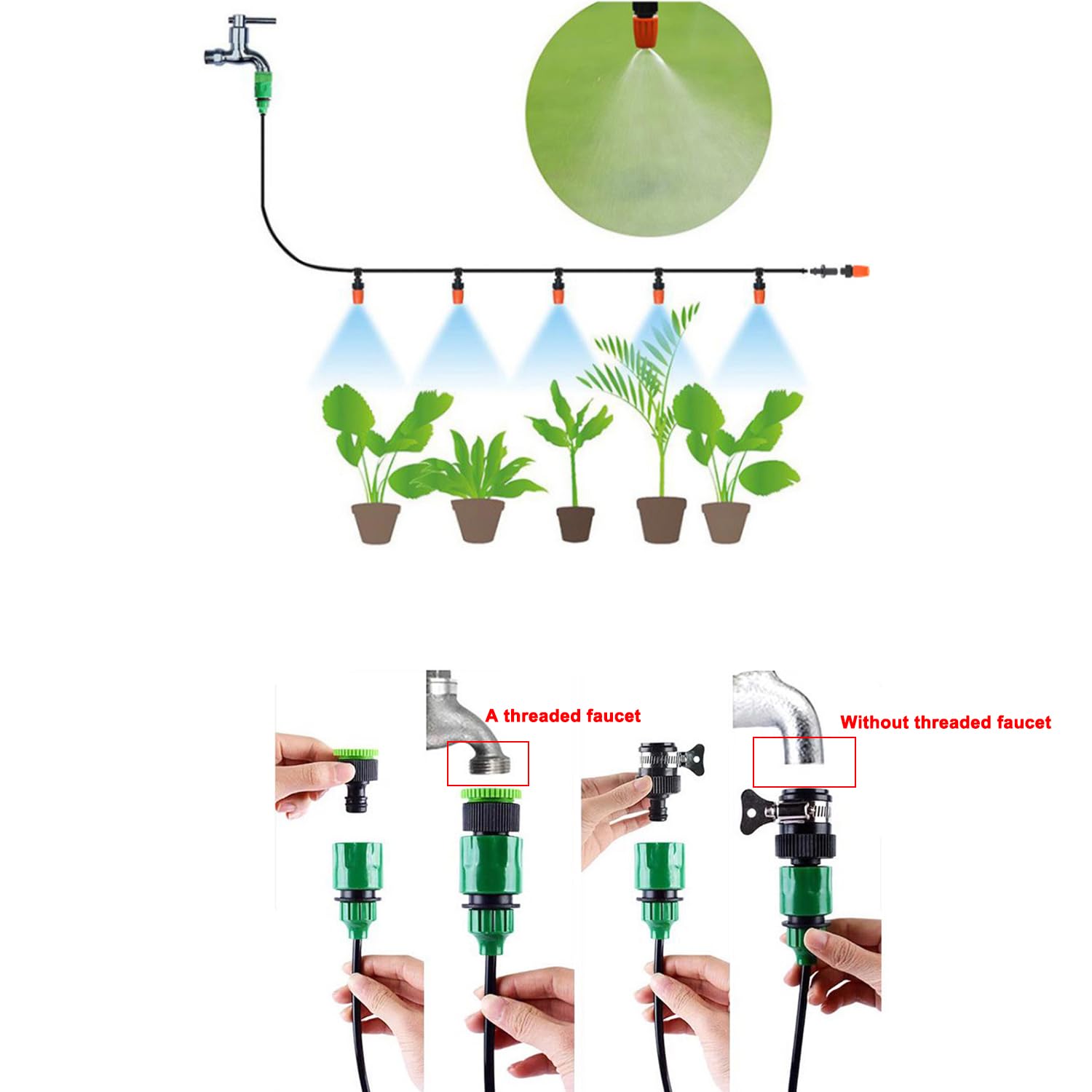 A threaded faucet

Without threaded faucet