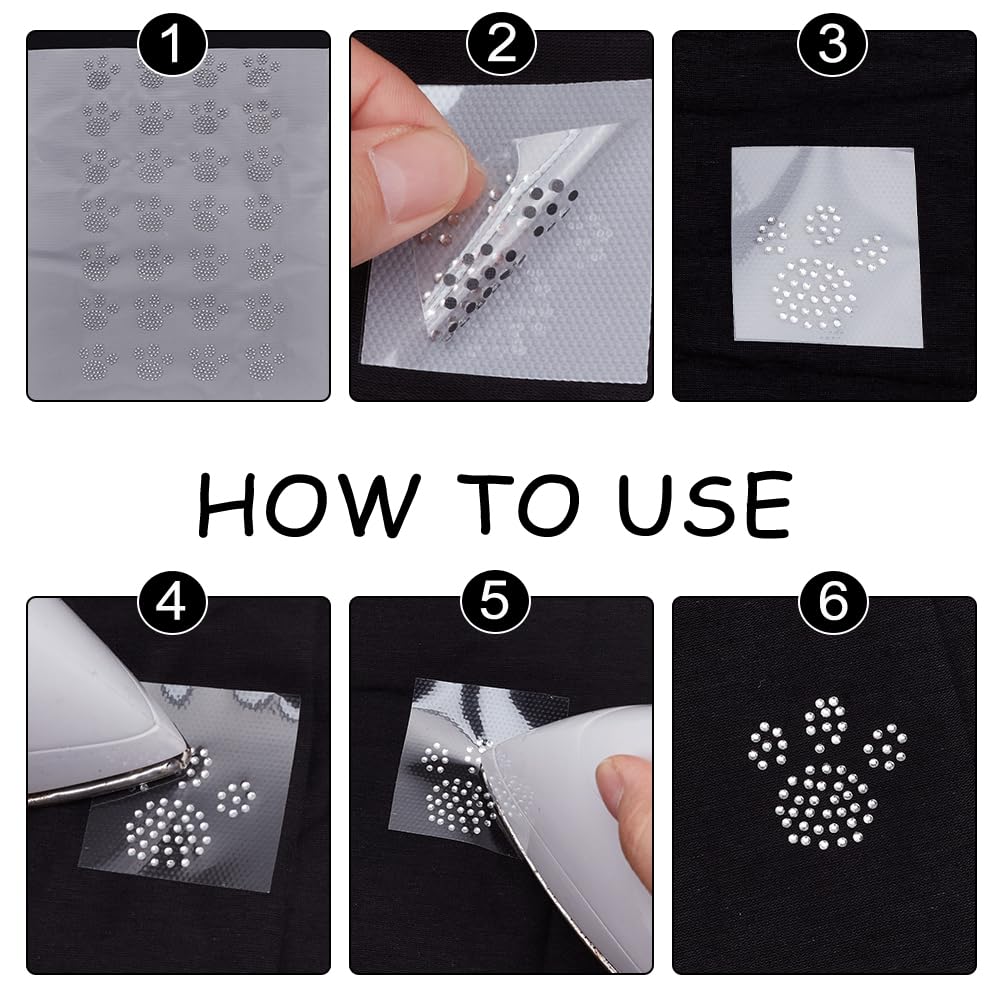 1
2
3
HOW TO USE
4
5
6