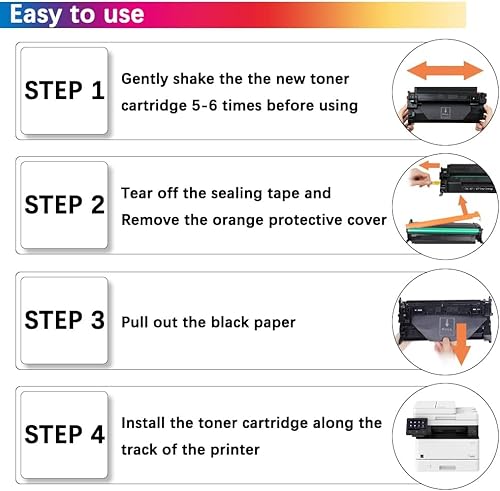 Easy to use

STEP 1

Gently shake the the new toner cartridge 5-6 times before using

STEP 2

Tear off the sealing tape and Remove the orange protective cover

STEP 3

Pull out the black paper

STEP 4

Install the toner cartridge along the track of the printer