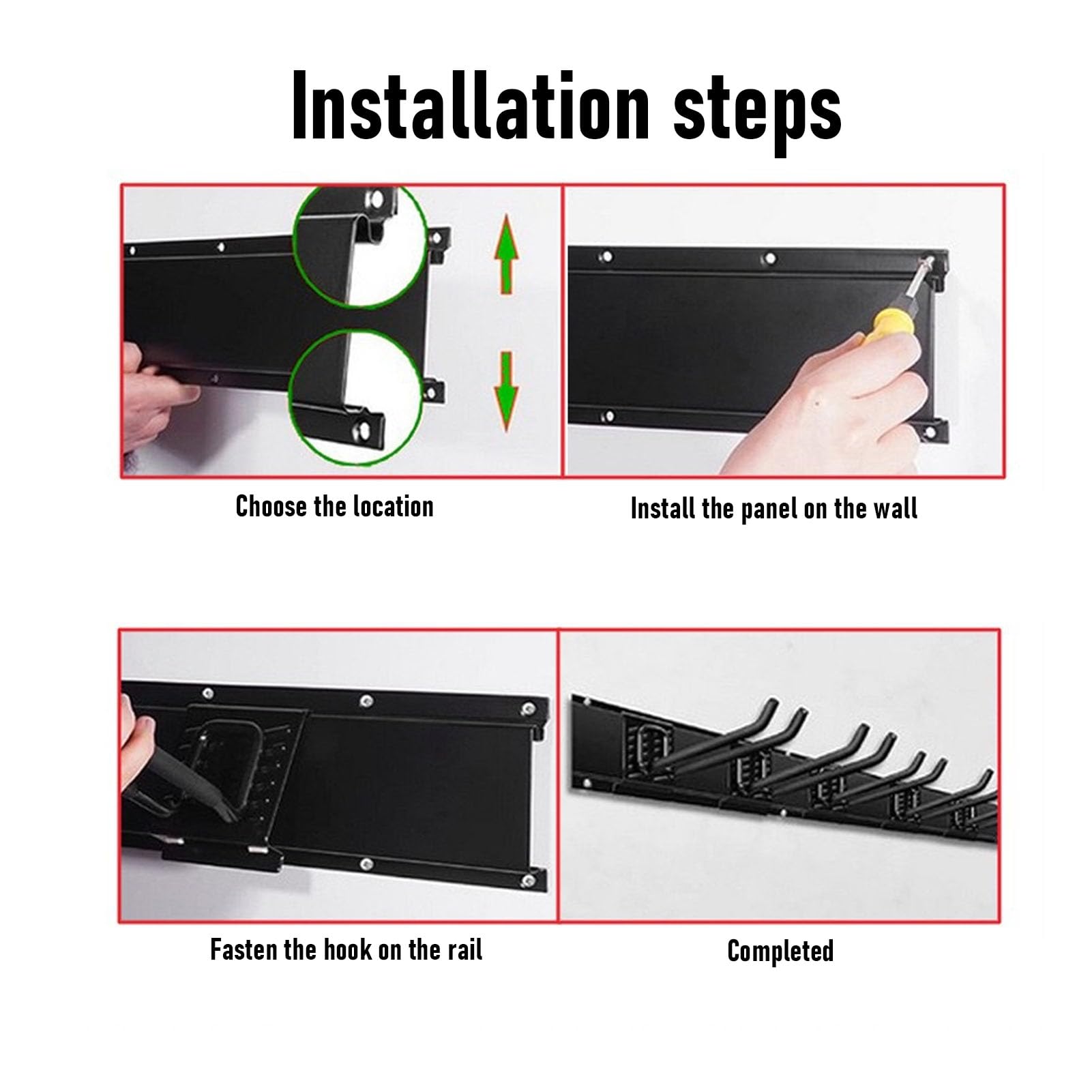 Installation steps

Choose the location

Install the panel on the wall

Fasten the hook on the rail

Completed