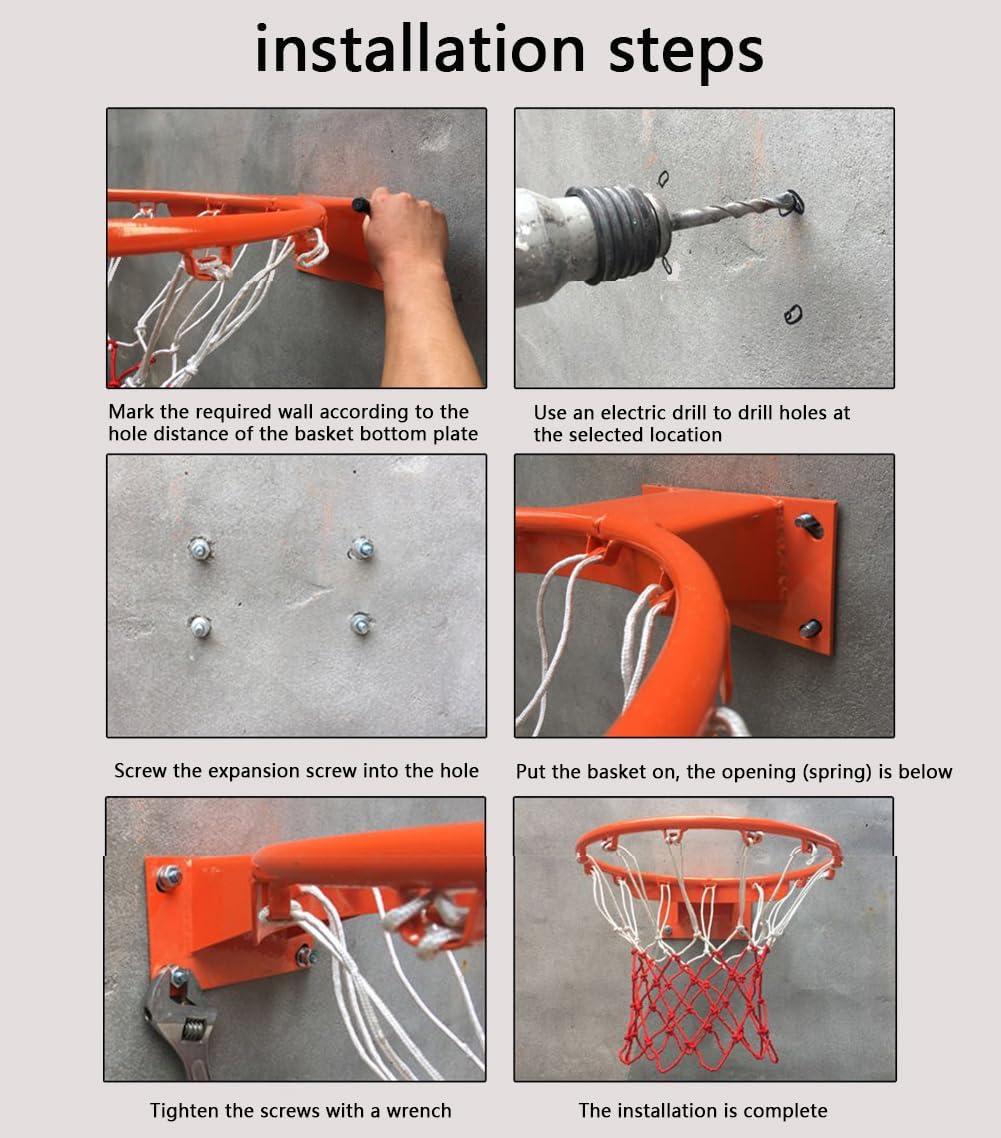 installation steps

Mark the required wall according to the hole distance of the basket bottom plate

Use an electric drill to drill holes at the selected location

Screw the expansion screw into the hole

Put the basket on, the opening (spring) is below

Tighten the screws with a wrench

The installation is complete