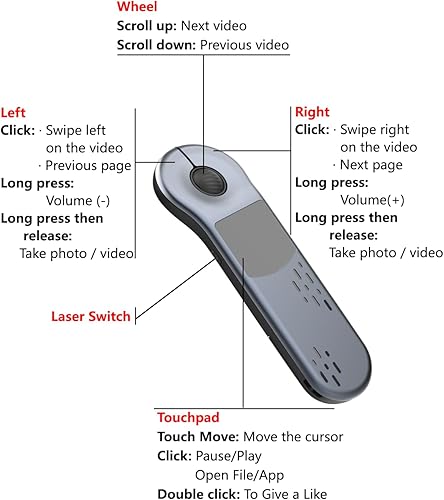 Wheel
Scroll up: Next video
Scroll down: Previous video

Left
Click: · Swipe left on the video
· Previous page
Long press:
Volume (-)
Long press then release:
Take photo / video

Right
Click: · Swipe right on the video
· Next page
Long press:
Volume(+)
Long press then release:
Take photo / video

Laser Switch

Touchpad
Touch Move: Move the cursor
Click: Pause/Play
Open File/App
Double click: To Give a Like