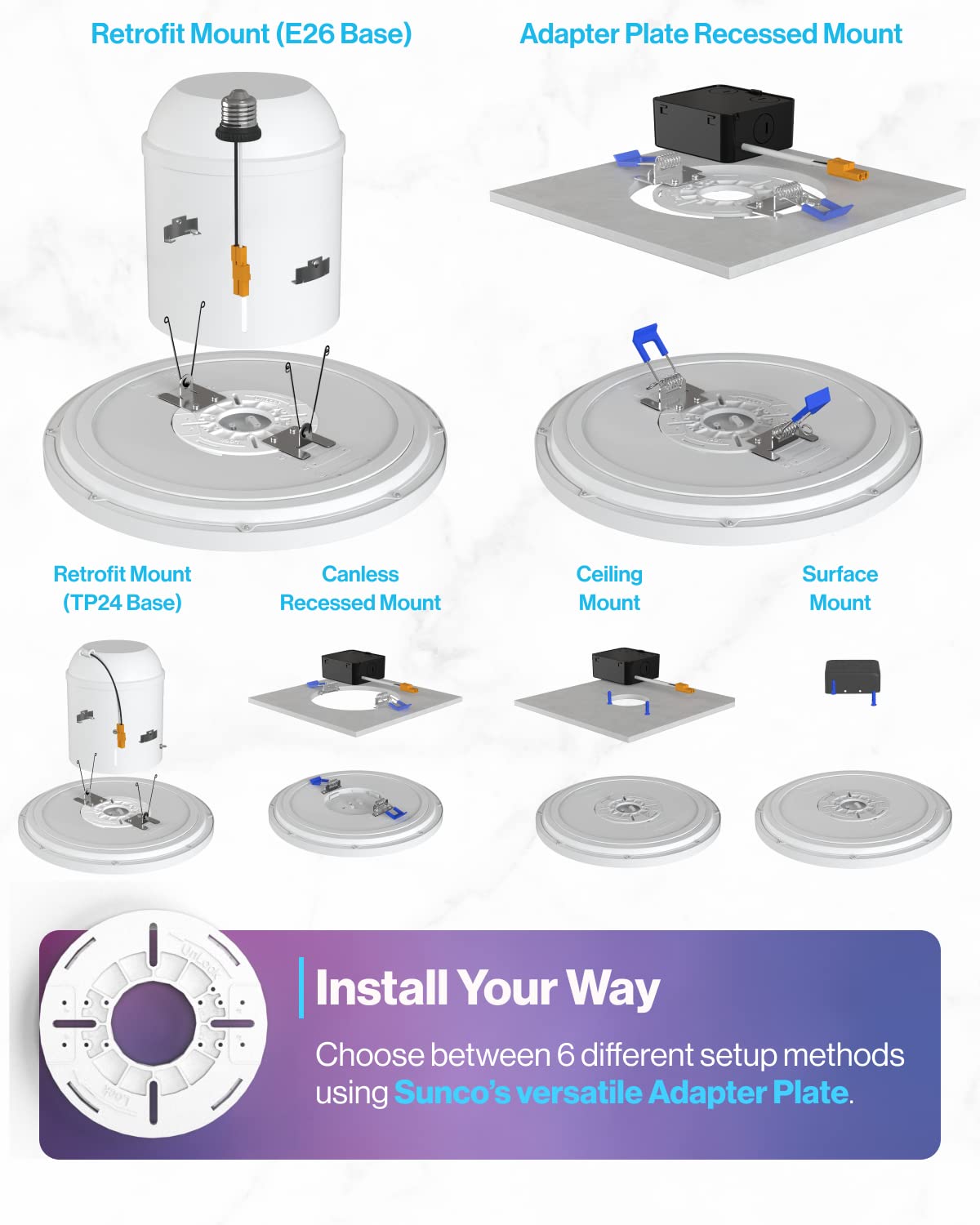 Retrofit Mount (E26 Base)

Adapter Plate Recessed Mount

Retrofit Mount (TP24 Base)

Canless Recessed Mount

Ceiling Mount

Surface Mount

UnLock

Lock

Install Your Way

Choose between 6 different setup methods using Sunco's versatile Adapter Plate.