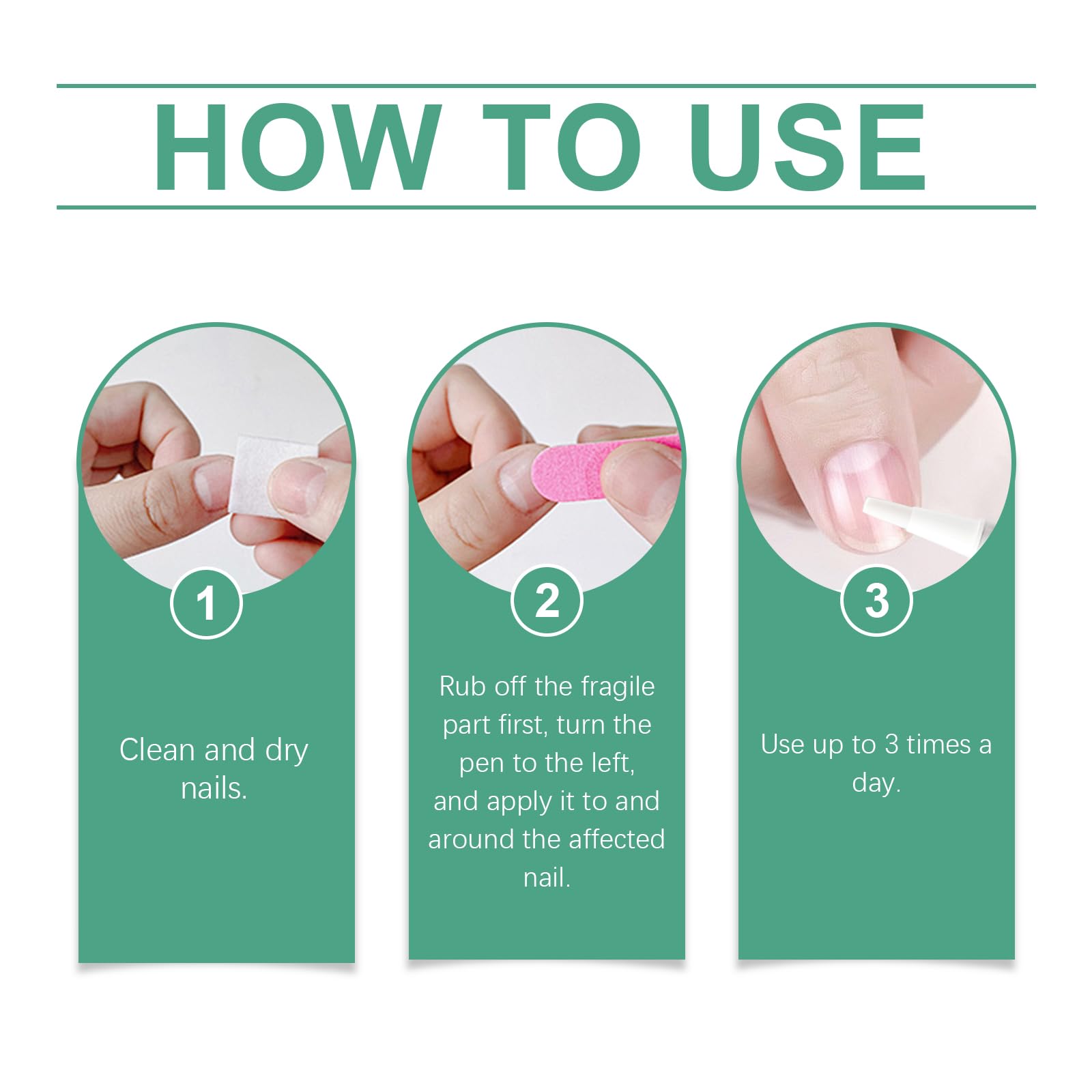 HOW TO USE

1

Clean and dry nails.

2

Rub off the fragile part first, turn the pen to the left, and apply it to and around the affected nail.

3

Use up to 3 times a day.