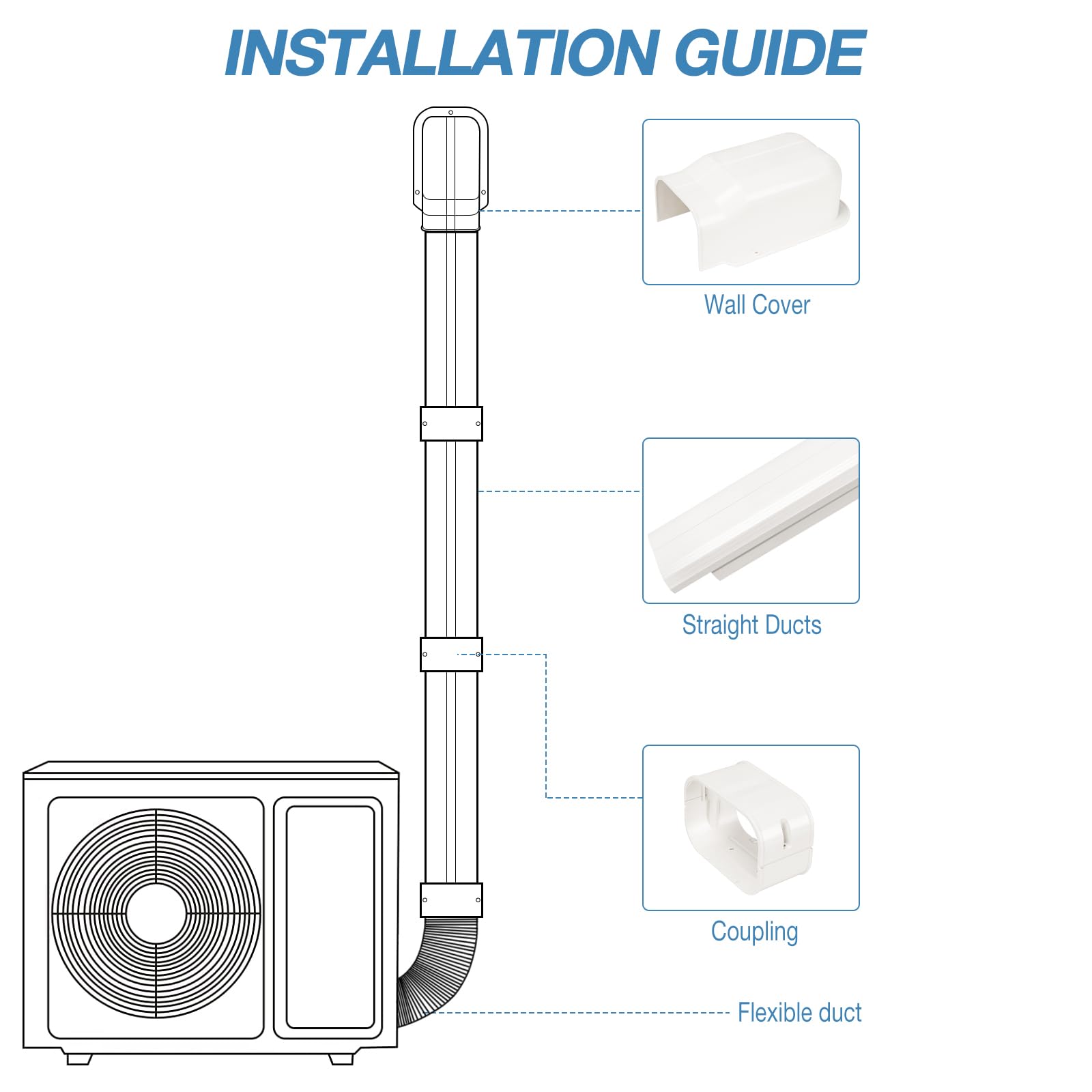 INSTALLATION GUIDE

Wall Cover

Straight Ducts

Coupling

Flexible duct