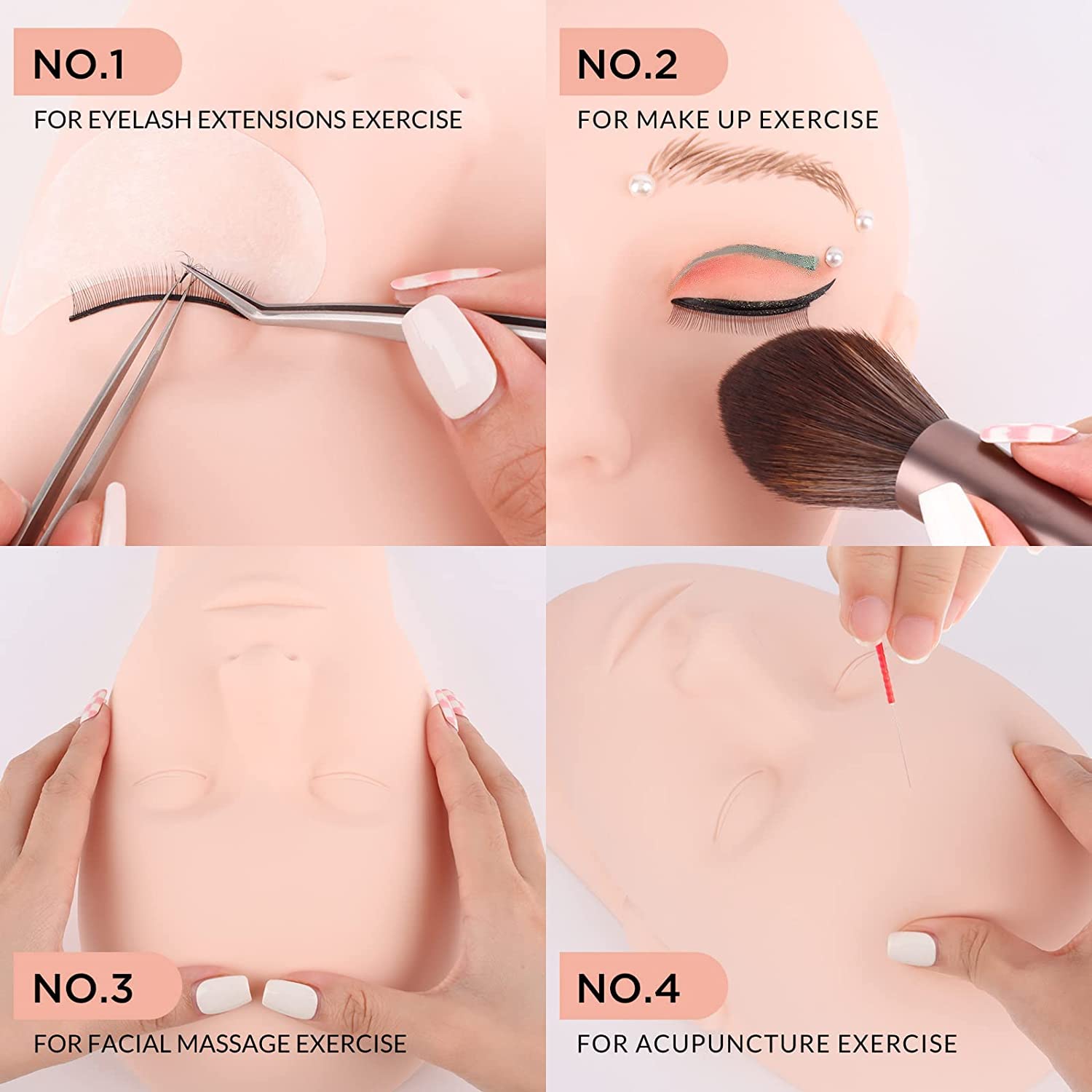 NO.1
FOR EYELASH EXTENSIONS EXERCISE

NO.2
FOR MAKE UP EXERCISE

NO.3
FOR FACIAL MASSAGE EXERCISE

NO.4
FOR ACUPUNCTURE EXERCISE