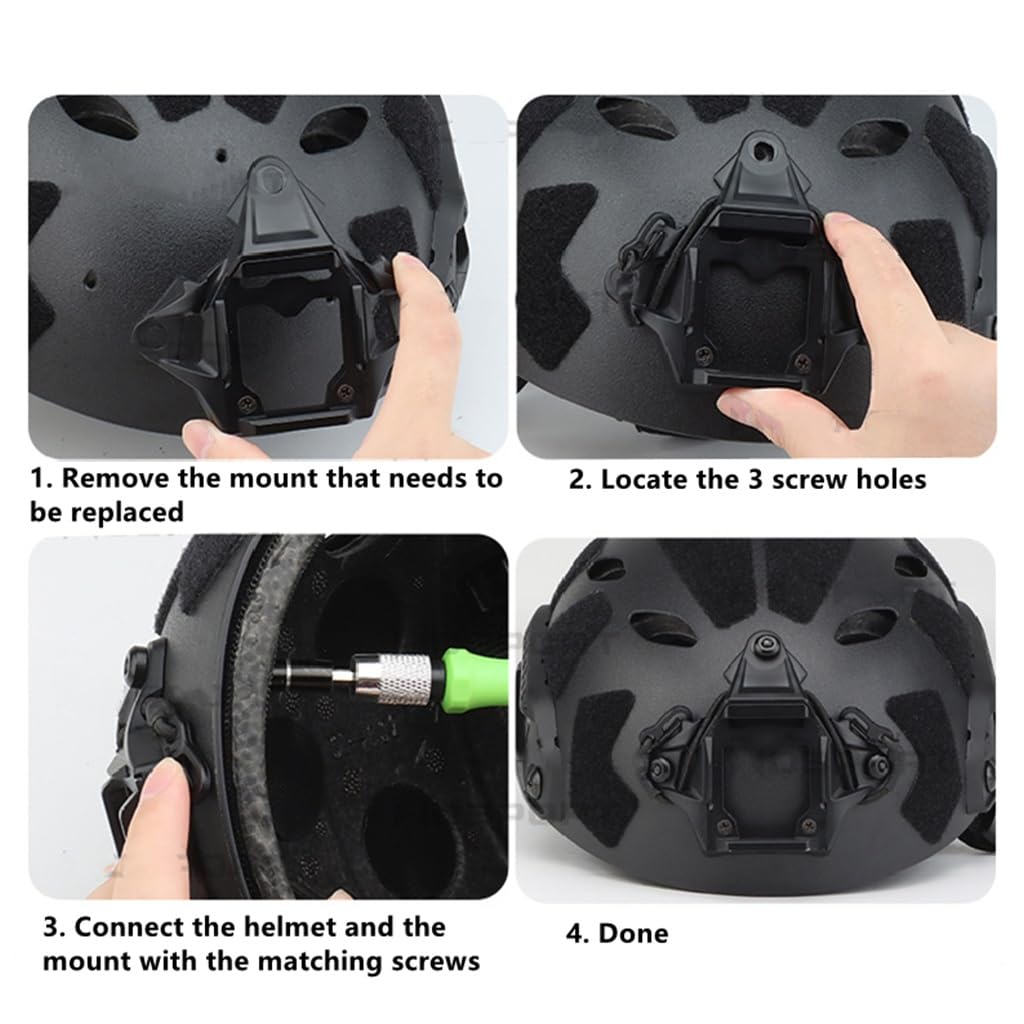 1. Remove the mount that needs to be replaced

2. Locate the 3 screw holes

3. Connect the helmet and the mount with the matching screws

4. Done