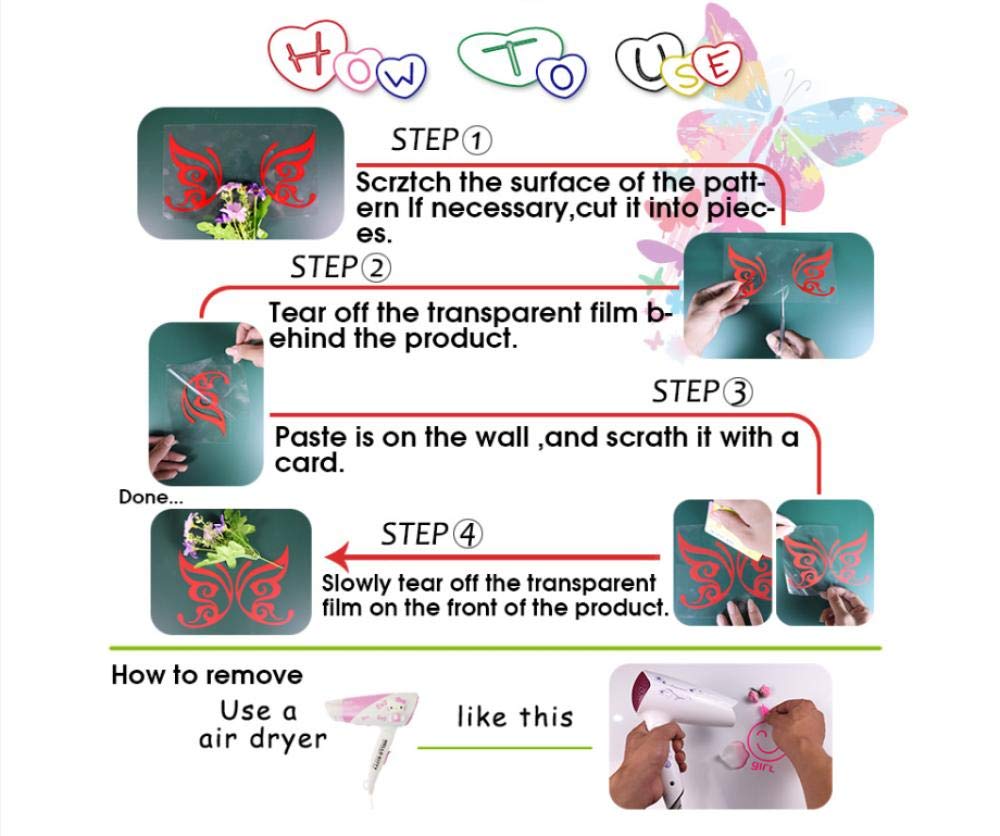 HOW TO USE

STEP①

Scrztch the surface of the pattern If necessary,cut it into pieces.

STEP②

Tear off the transparent film behind the product.

STEP③

Paste is on the wall ,and scrath it with a card.

Done...

STEP④

Slowly tear off the transparent film on the front of the product.

How to remove

Use a air dryer

like this

girl