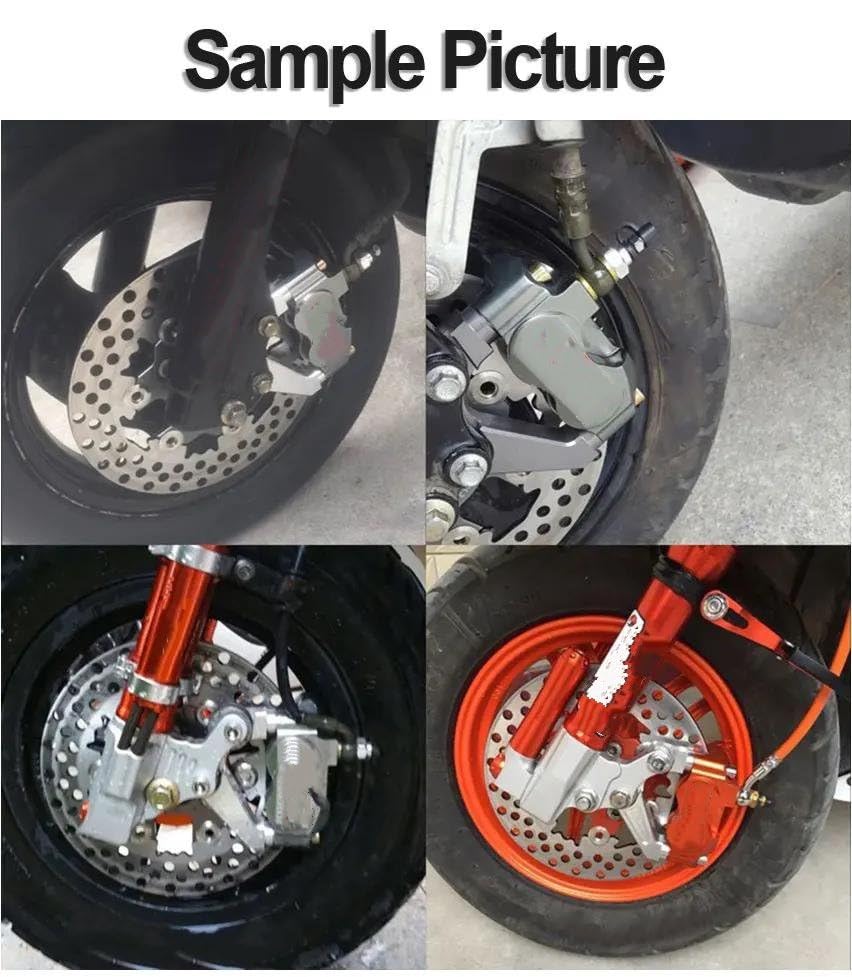 Sample Picture